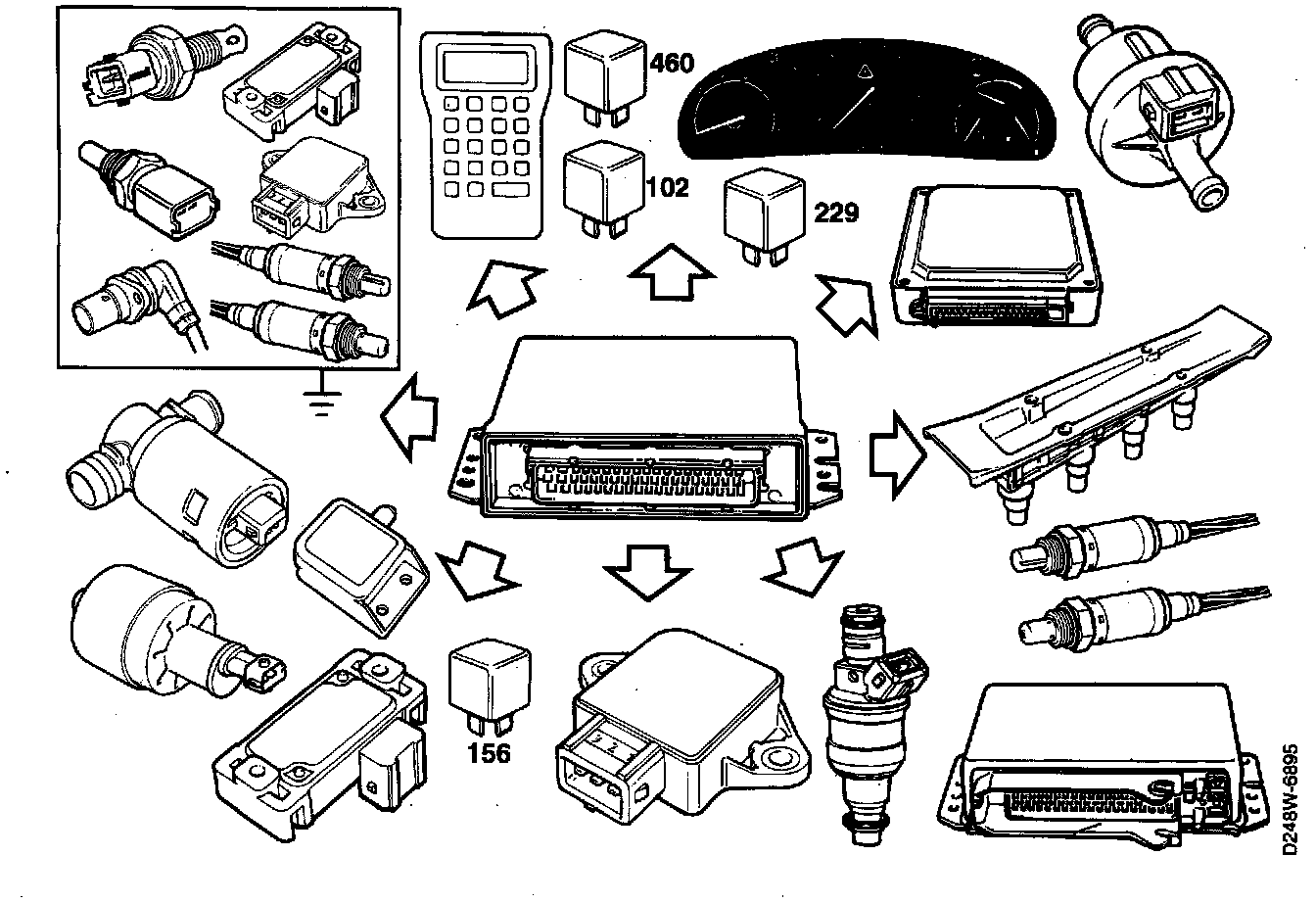 460
102
229
156
D248W-6895