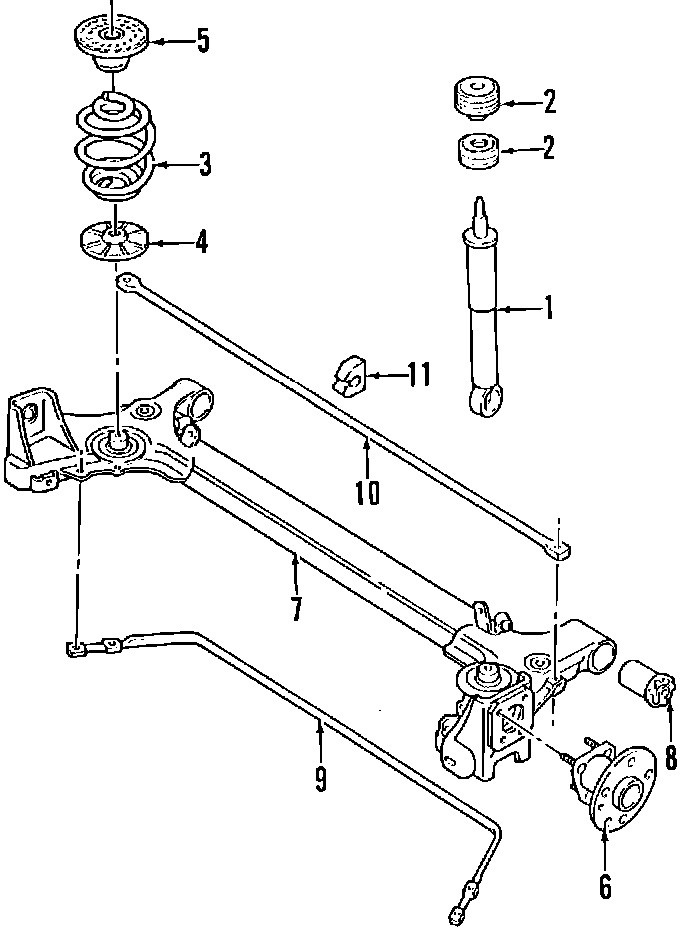 5
2
2
3
4
1
11
10
7
8
9
6