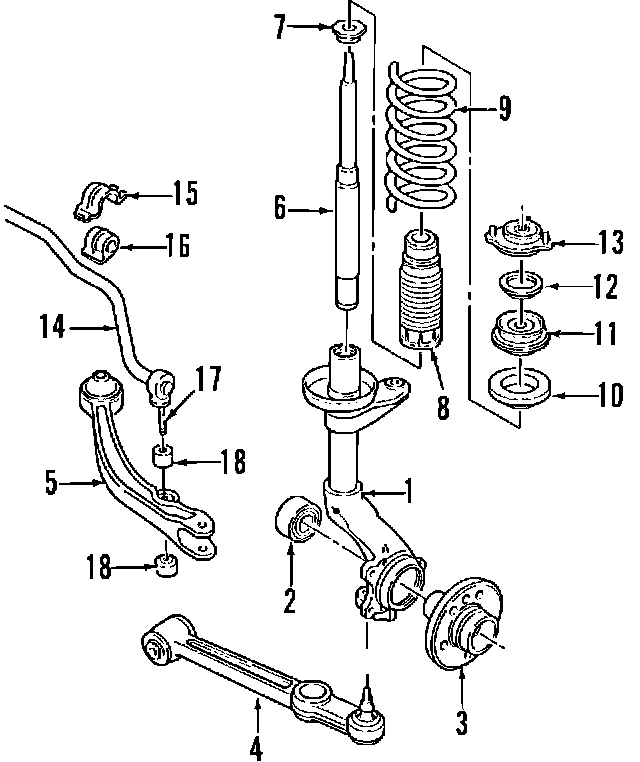 7
9
15
6
16
13
12
14
11
17
8
10
18
5
1
18
2
3
4