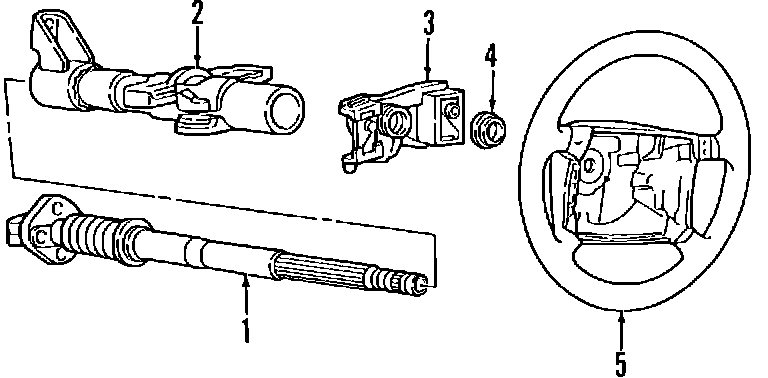 2
3
4
1
5