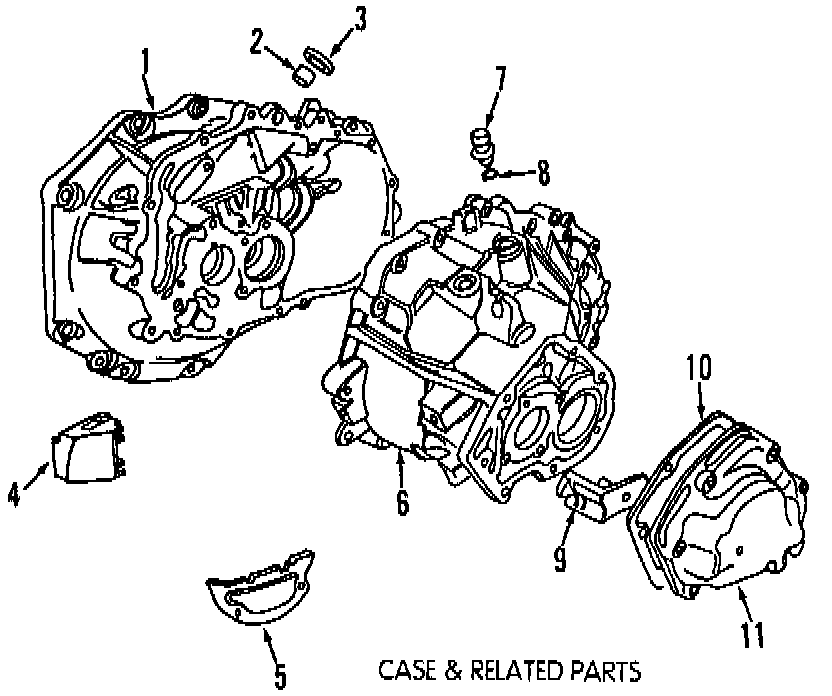 1
2
3
7
8
10
4
6
9
11
5
CASE & RELATED PARTS