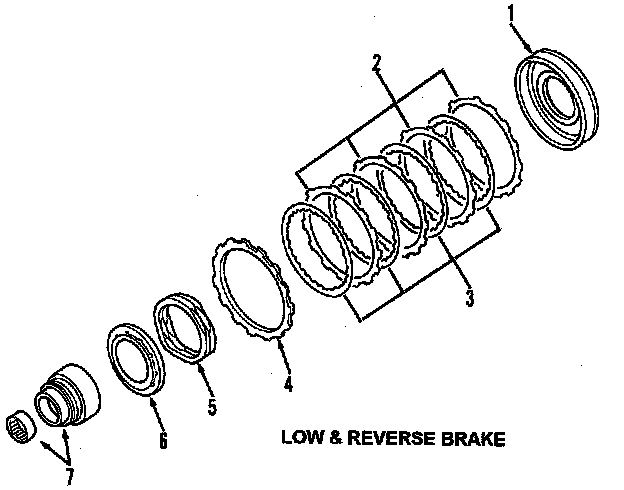 1
2
3
4
5
6
7
LOW & REVERSE BRAKE