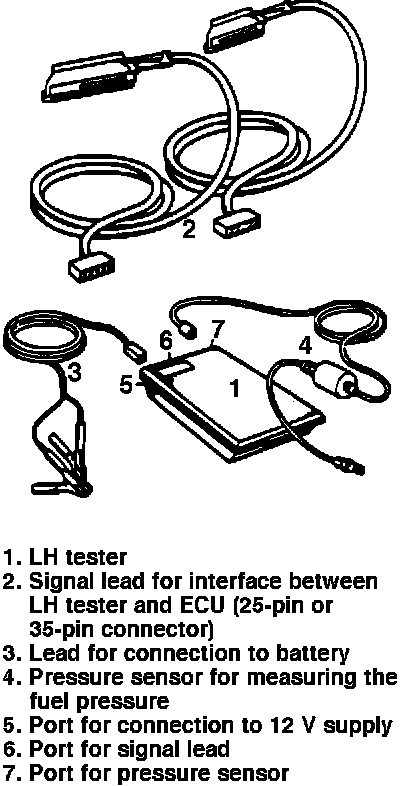 2

6 7 4

3

5 1

1. LH tester
2. Signal lead for interface between LH tester and ECU (25-pin or 35-pin connector)
3. Lead for connection to battery
4. Pressure sensor for measuring the fuel pressure
5. Port for connection to 12 V supply
6. Port for signal lead
7. Port for pressure sensor