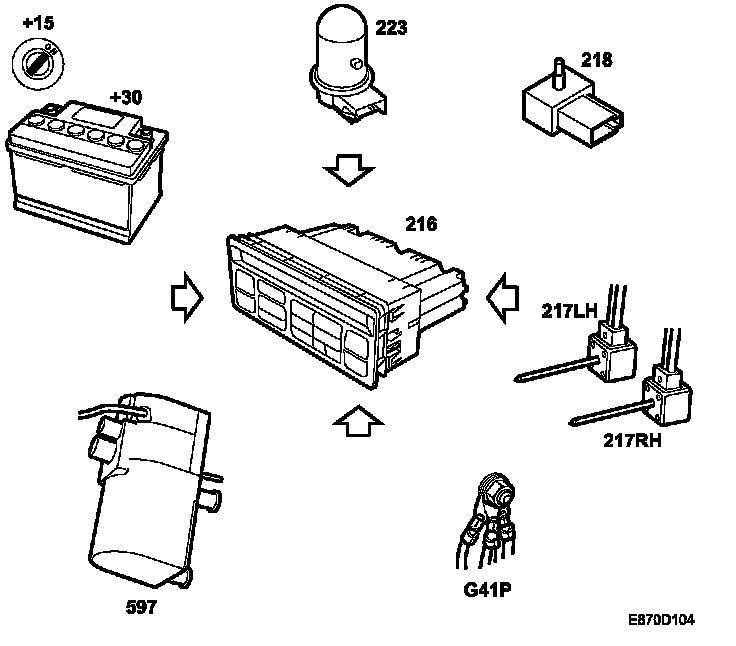 +15
223
218
+30
216
217LH
217RH
597
G41P
E870D104