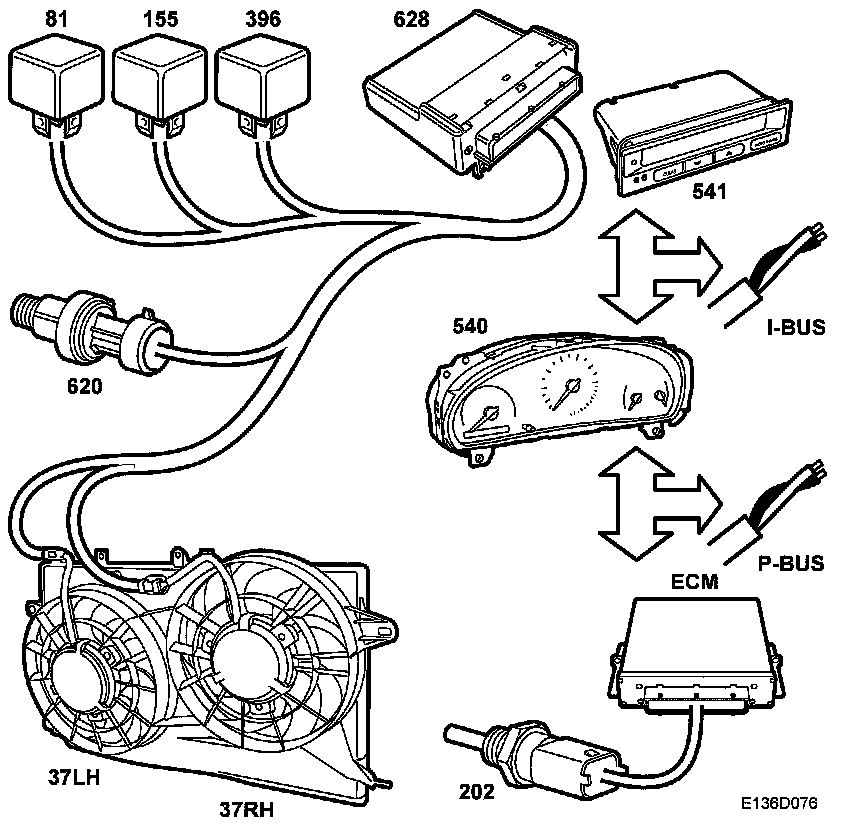 81
155
396
628
541
I-BUS
620
540
P-BUS
ECM
37LH
37RH
202
E136D076