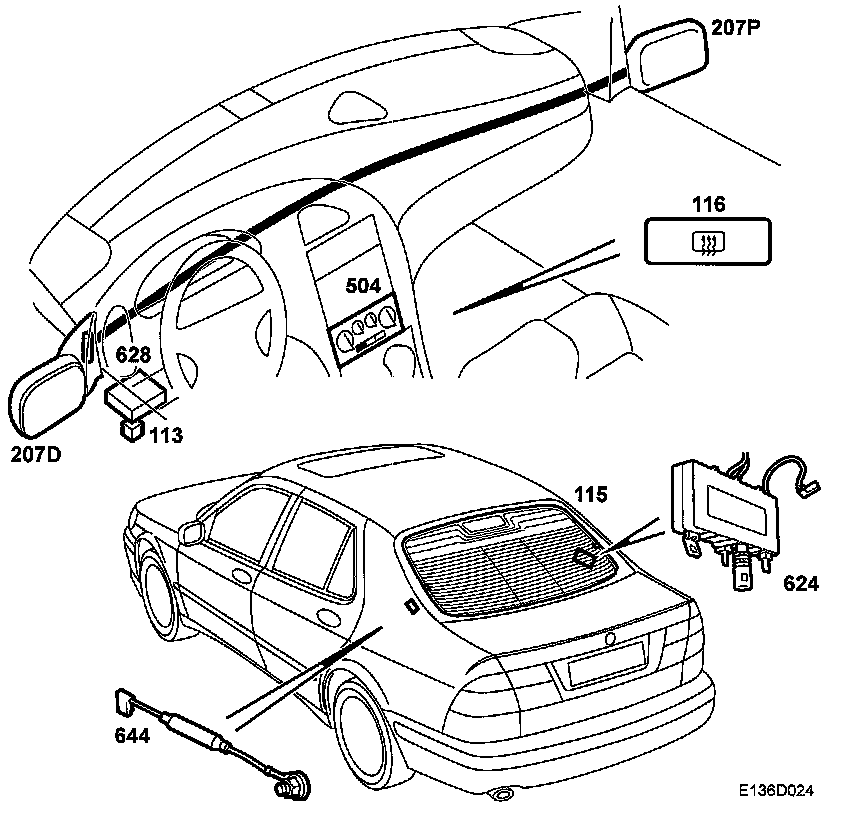 207P
116
504
628
113
207D
115
624
644
E136D024