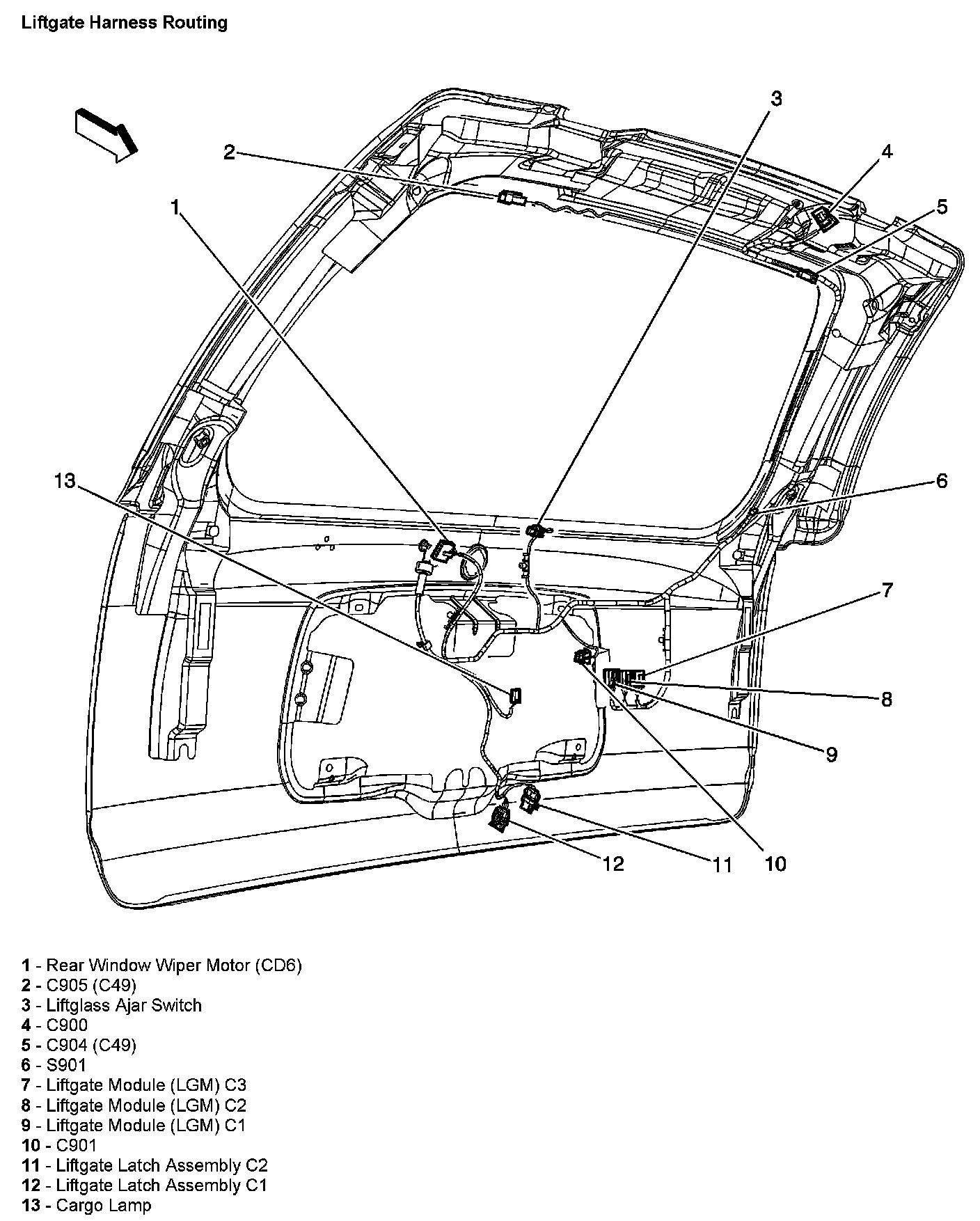 Liftgate Harness Routing

3
2
4
1
5
13
6
7
8
9
12
11
10

1 - Rear Window Wiper Motor (CD6)
2 - C905 (C49)
3 - Liftglass Ajar Switch
4 - C900
5 - C904 (C49)
6 - S901
7 - Liftgate Module (LGM) C3
8 - Liftgate Module (LGM) C2
9 - Liftgate Module (LGM) C1
10 - C901
11 - Liftgate Latch Assembly C2
12 - Liftgate Latch Assembly C1
13 - Cargo Lamp