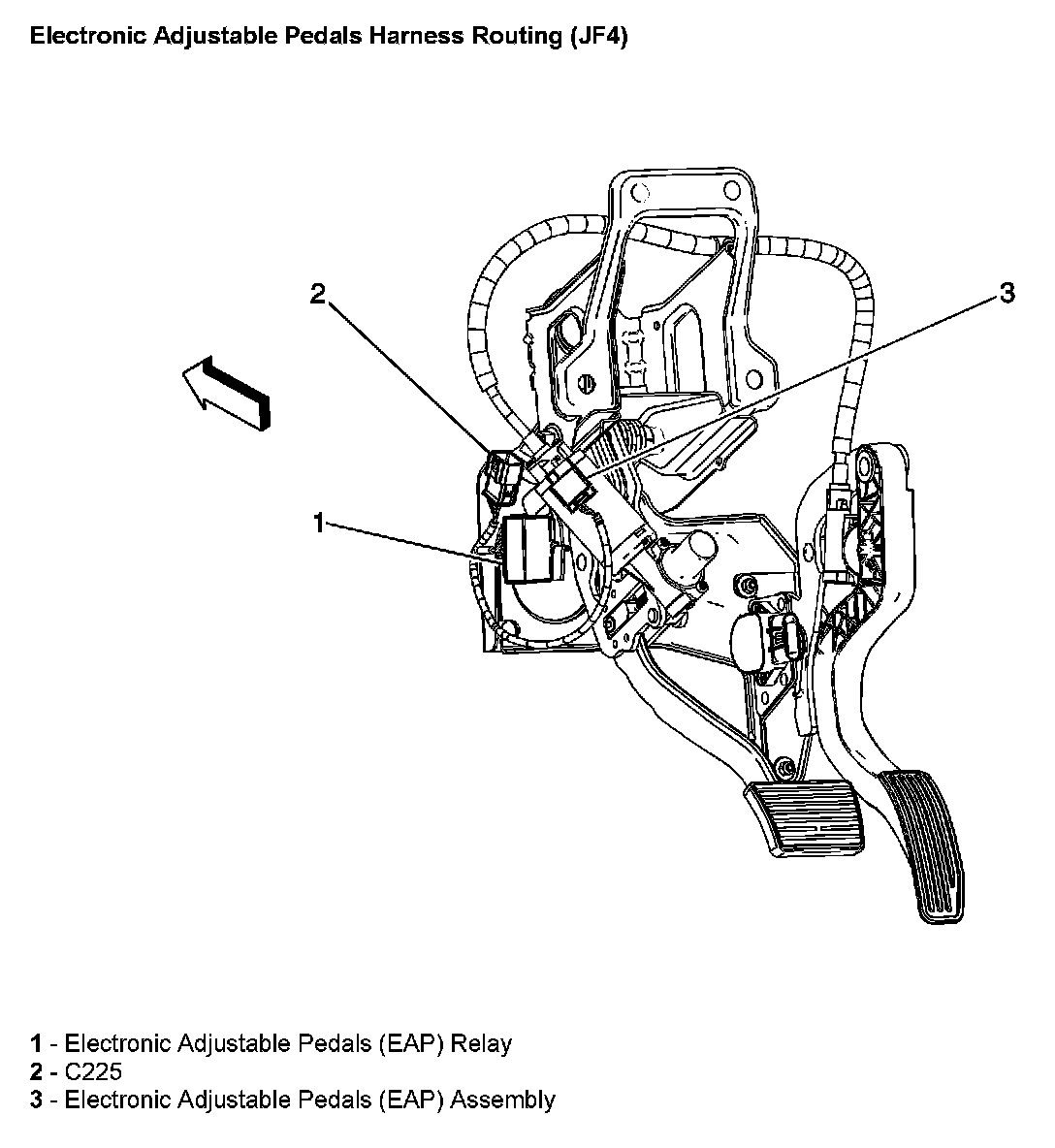 Electronic Adjustable Pedals Harness Routing (JF4)

2

3

1

1 - Electronic Adjustable Pedals (EAP) Relay
2 - C225
3 - Electronic Adjustable Pedals (EAP) Assembly