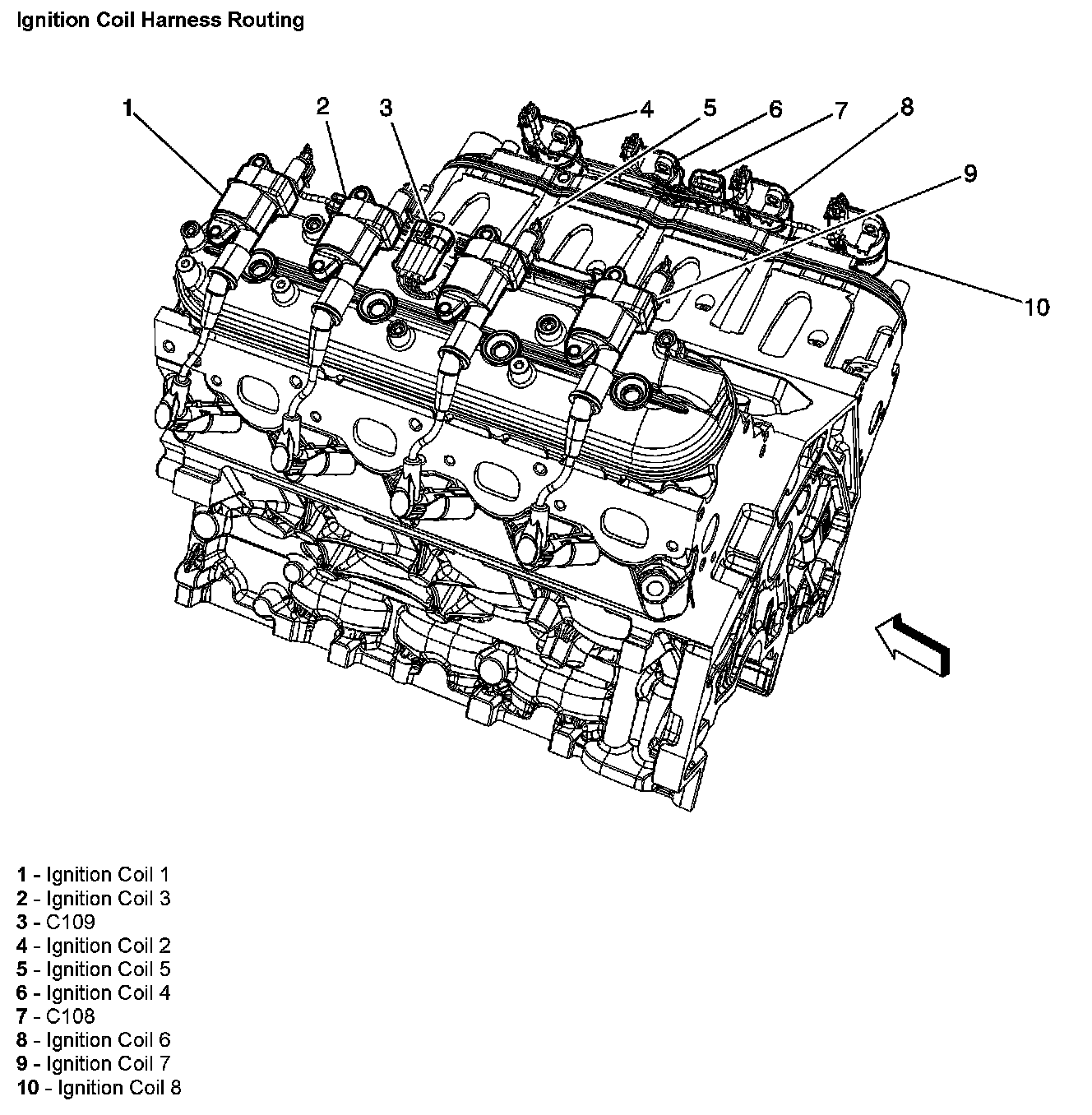 Ignition Coil Harness Routing

1
2
3
4
5
6
7
8
9
10

1 - Ignition Coil 1
2 - Ignition Coil 3
3 - C109
4 - Ignition Coil 2
5 - Ignition Coil 5
6 - Ignition Coil 4
7 - C108
8 - Ignition Coil 6
9 - Ignition Coil 7
10 - Ignition Coil 8