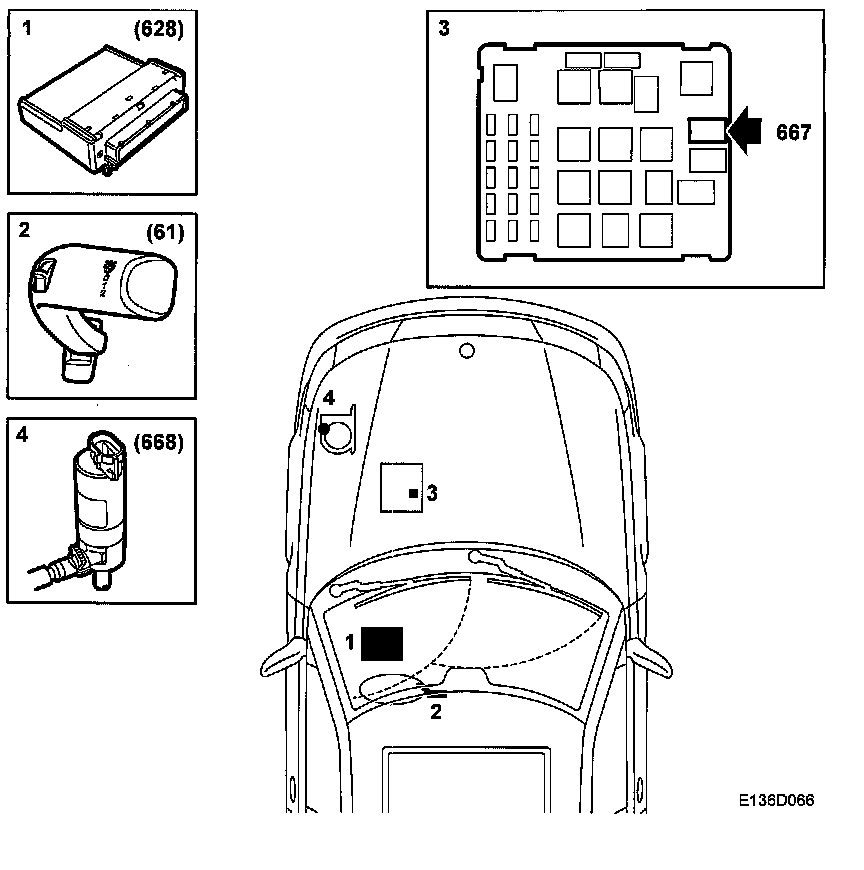 1 (628)

2 (61)

4 (668)

3

667

4

3

1

2

E136D066