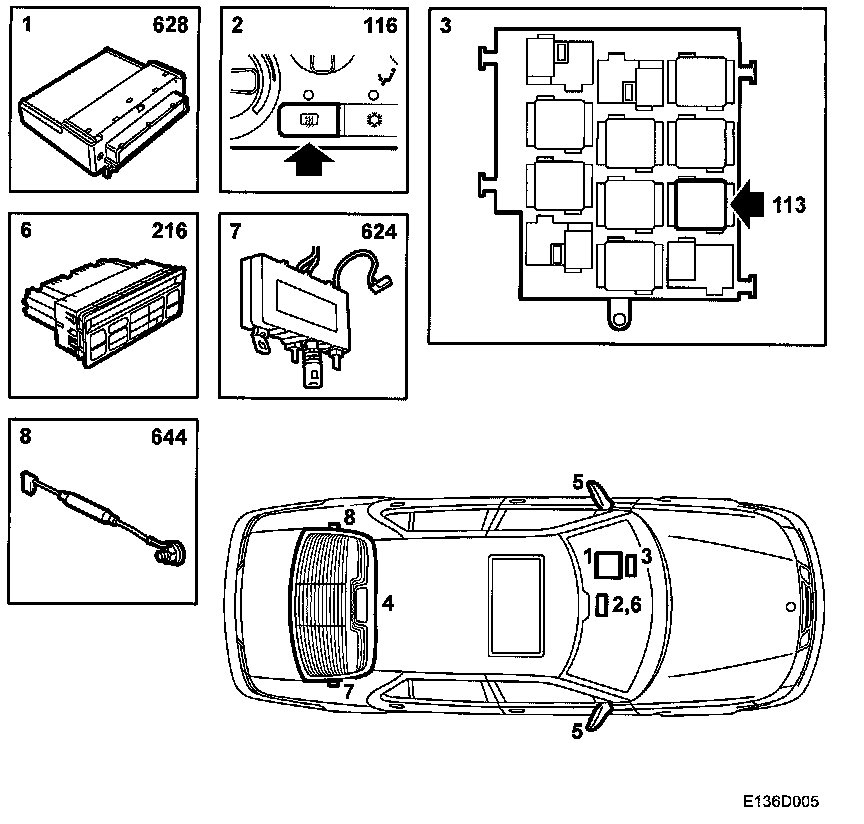 1 628

2 116

3

113

6 216

7 624

8 644

5

8

1

3

4

2,6

7

5

E136D005