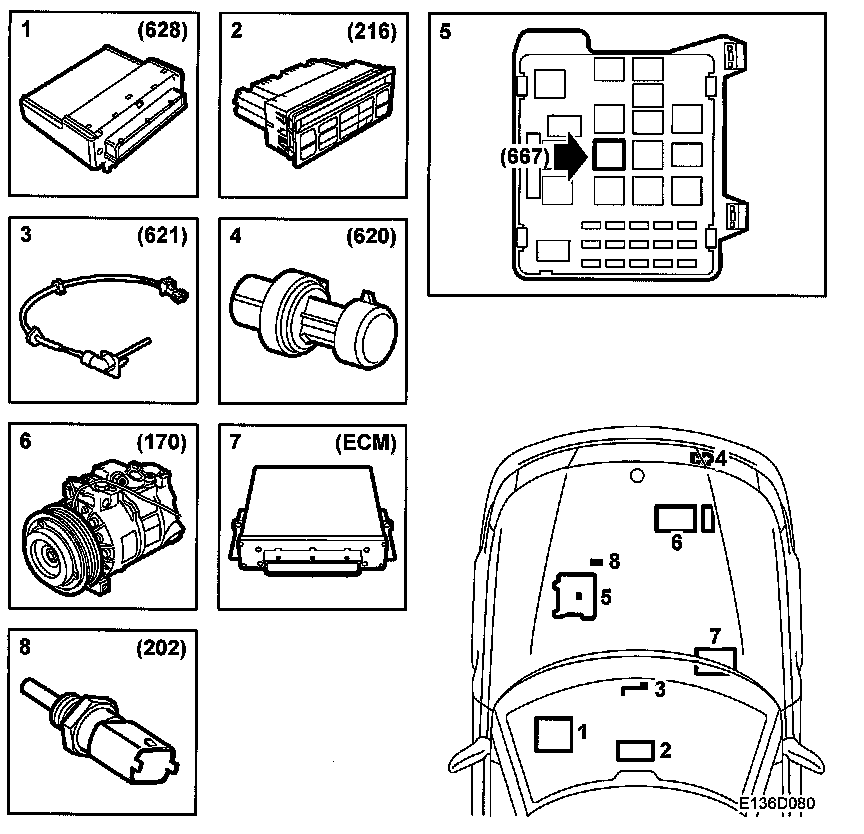 1 (628)

2 (216)

5

(667)

3 (621)

4 (620)

6 (170)

7 (ECM)

8 (202)

4

6

8

5

7

3

1

2

E136D080