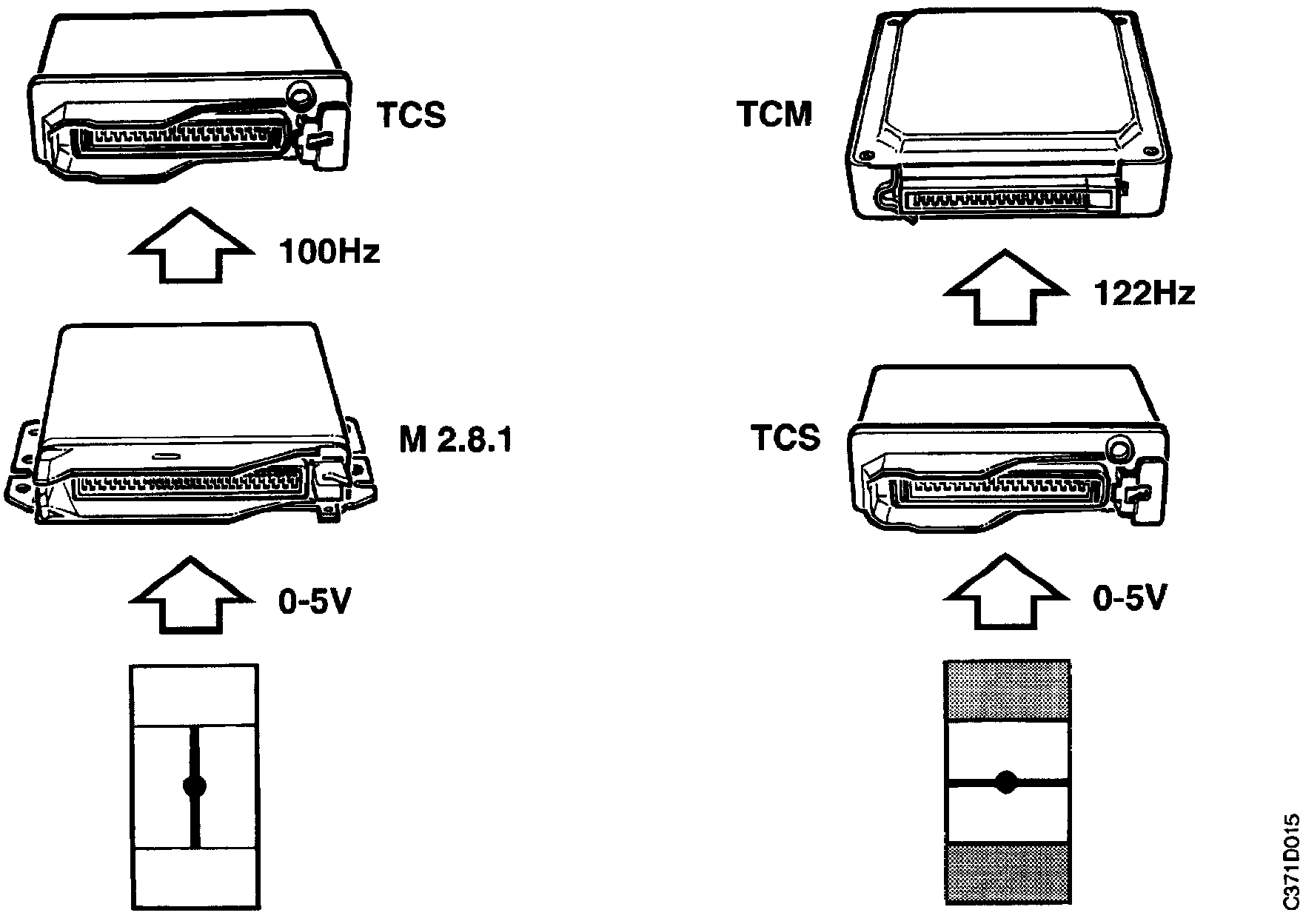 TCS

100Hz

M 2.8.1

0-5V

TCM

122Hz

TCS

0-5V

C371D015