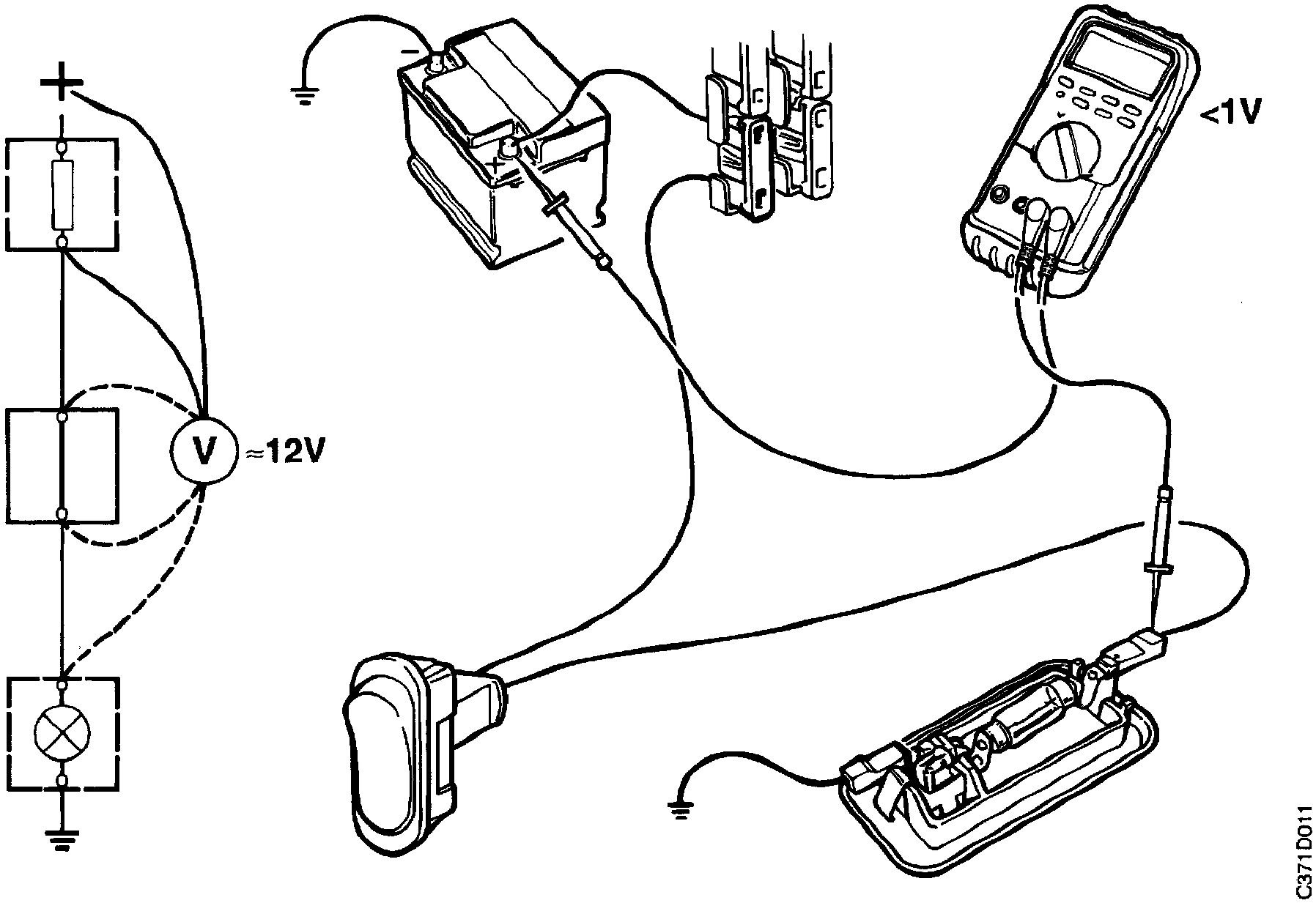 +
V
≈12V
−
+
<1V
C371D011