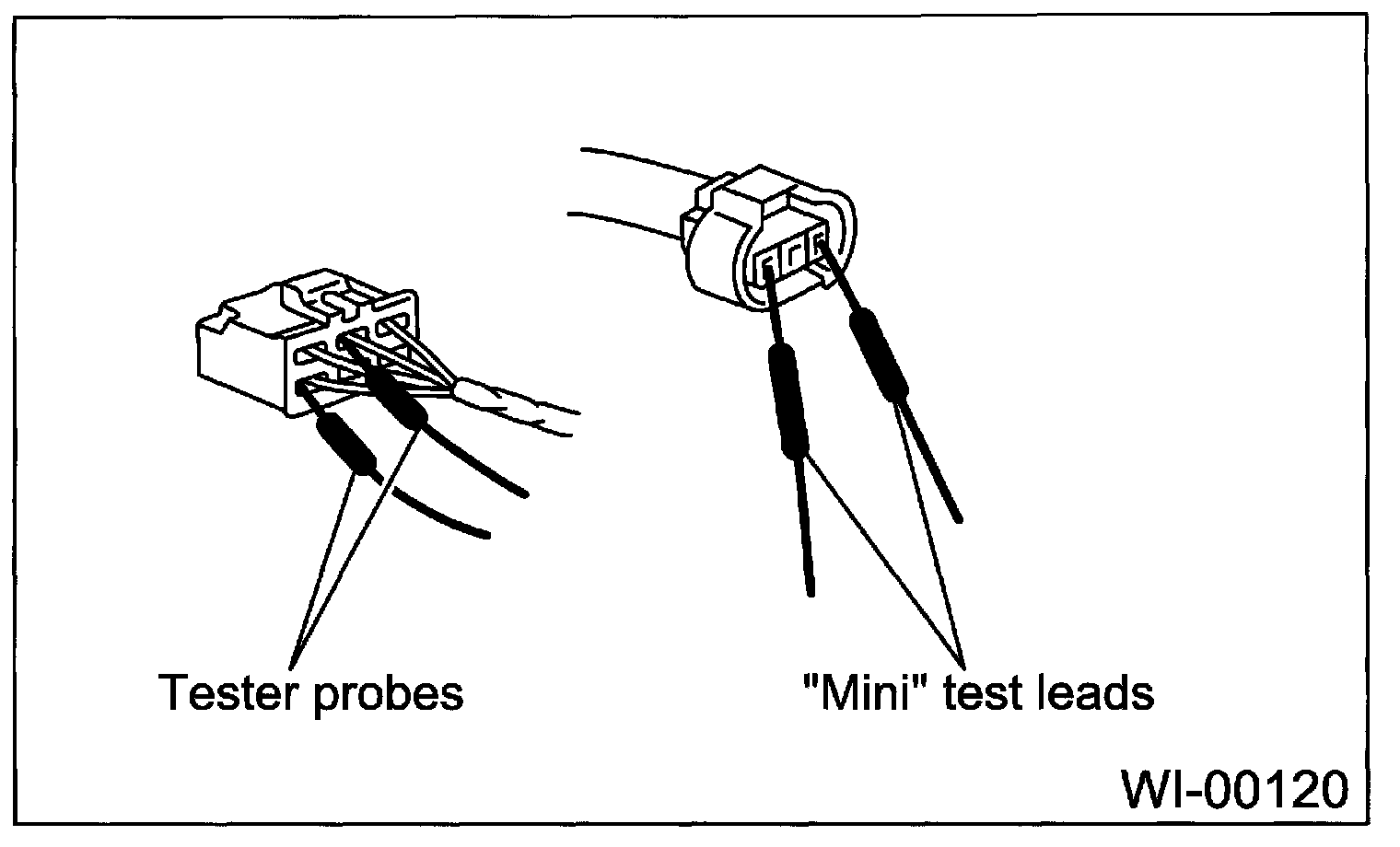 Tester probes

"Mini" test leads

WI-00120