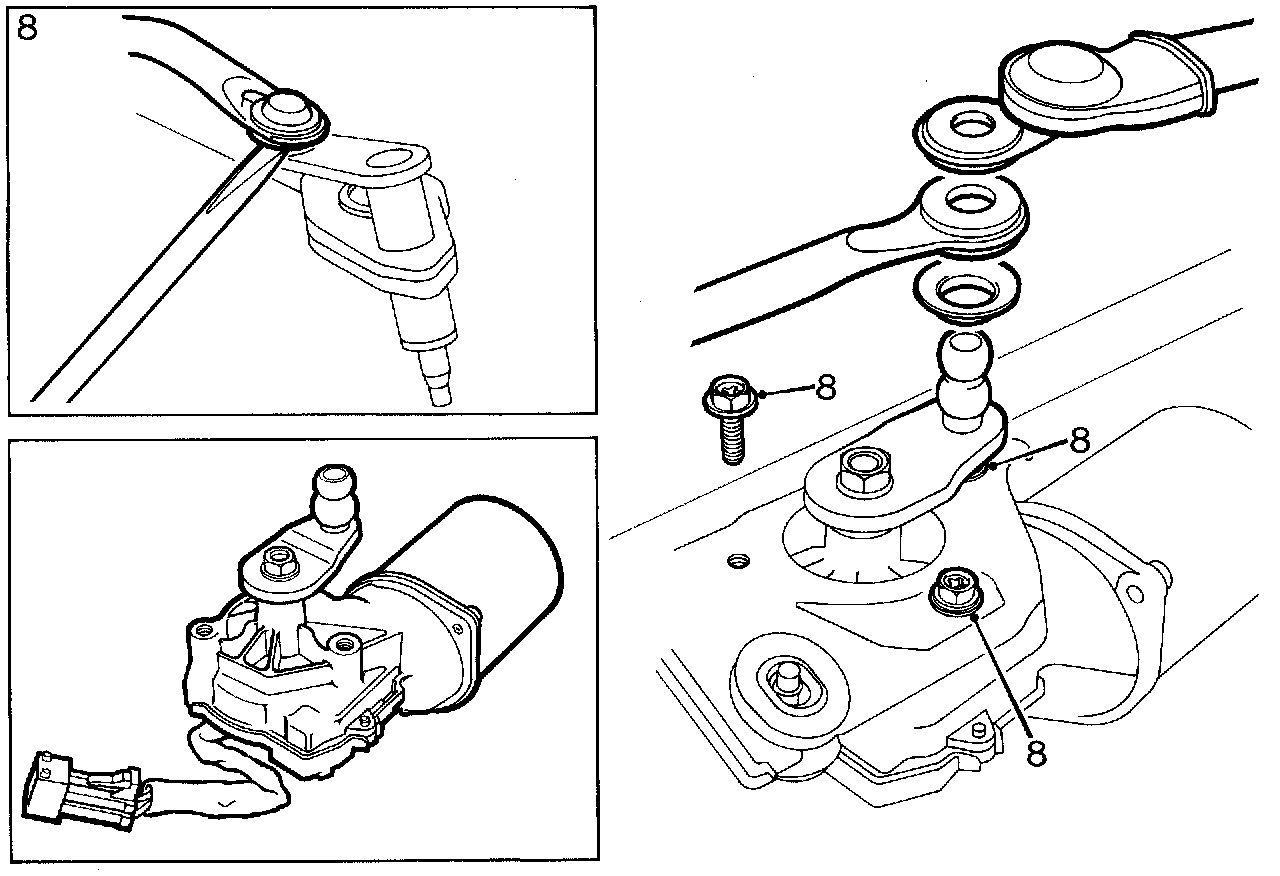 8

8

8

8