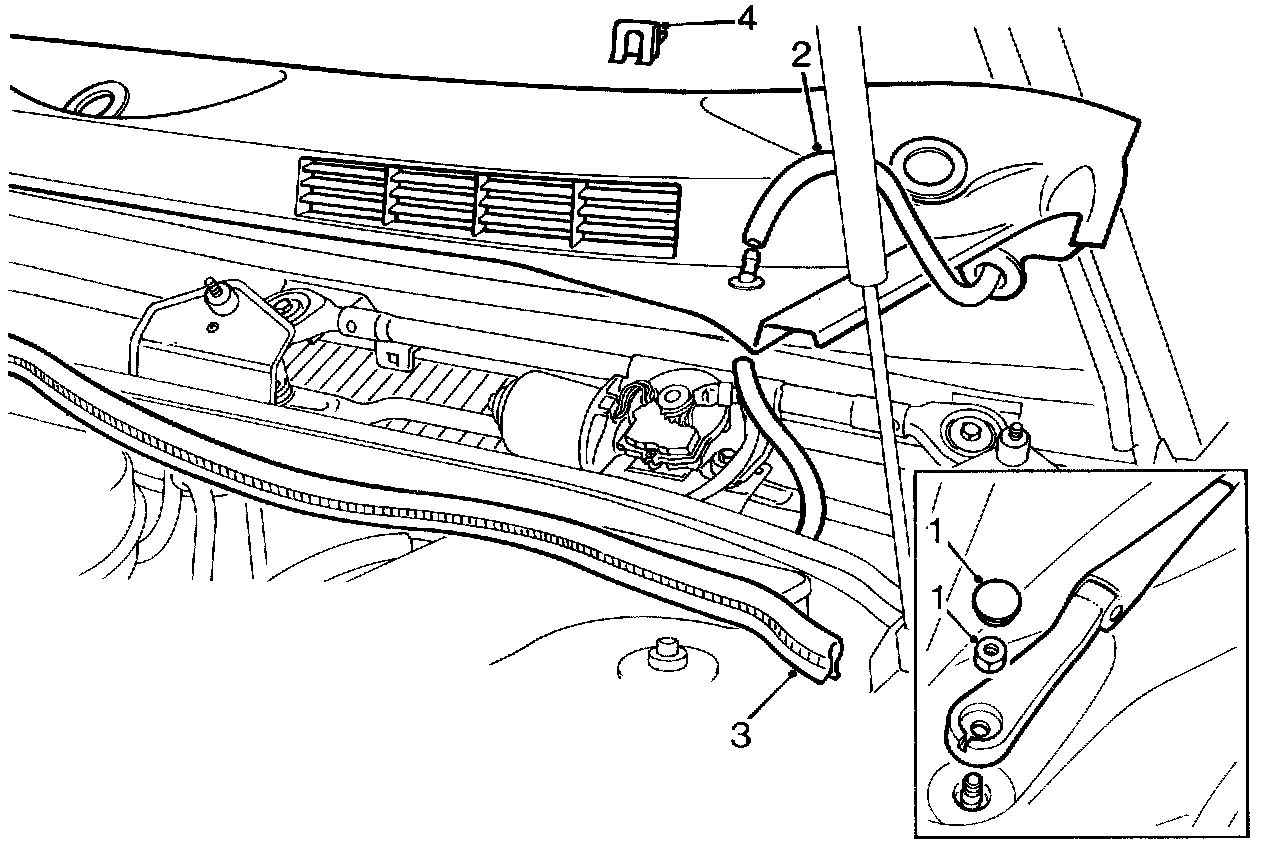 4
2
1
1
3