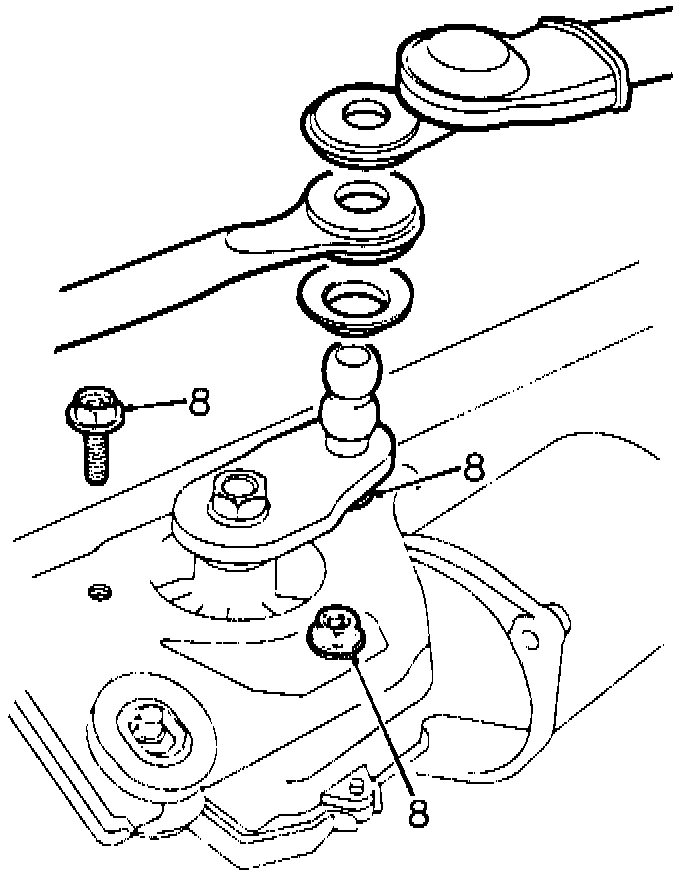 8
8
8