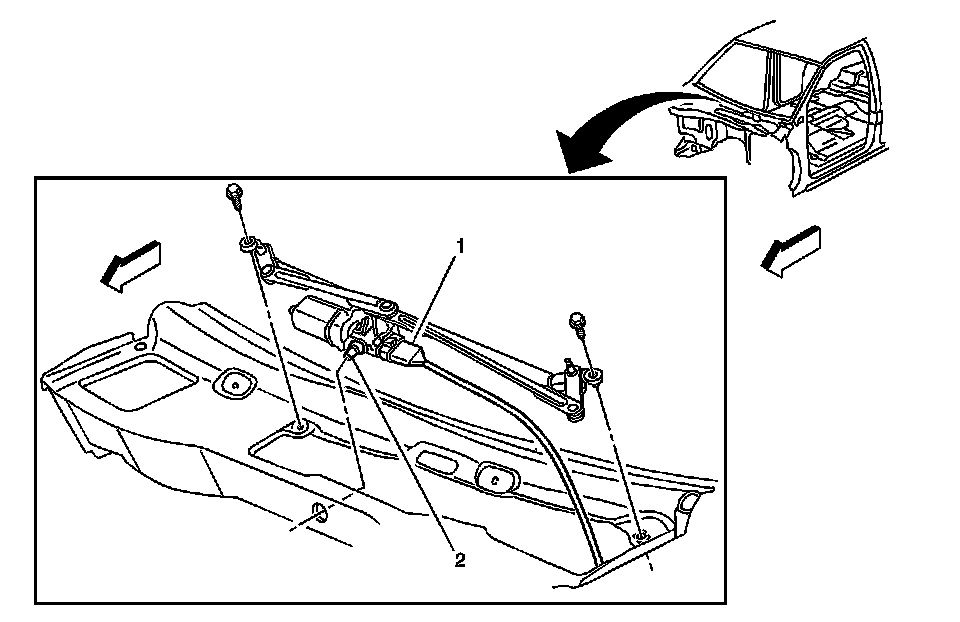 1
2