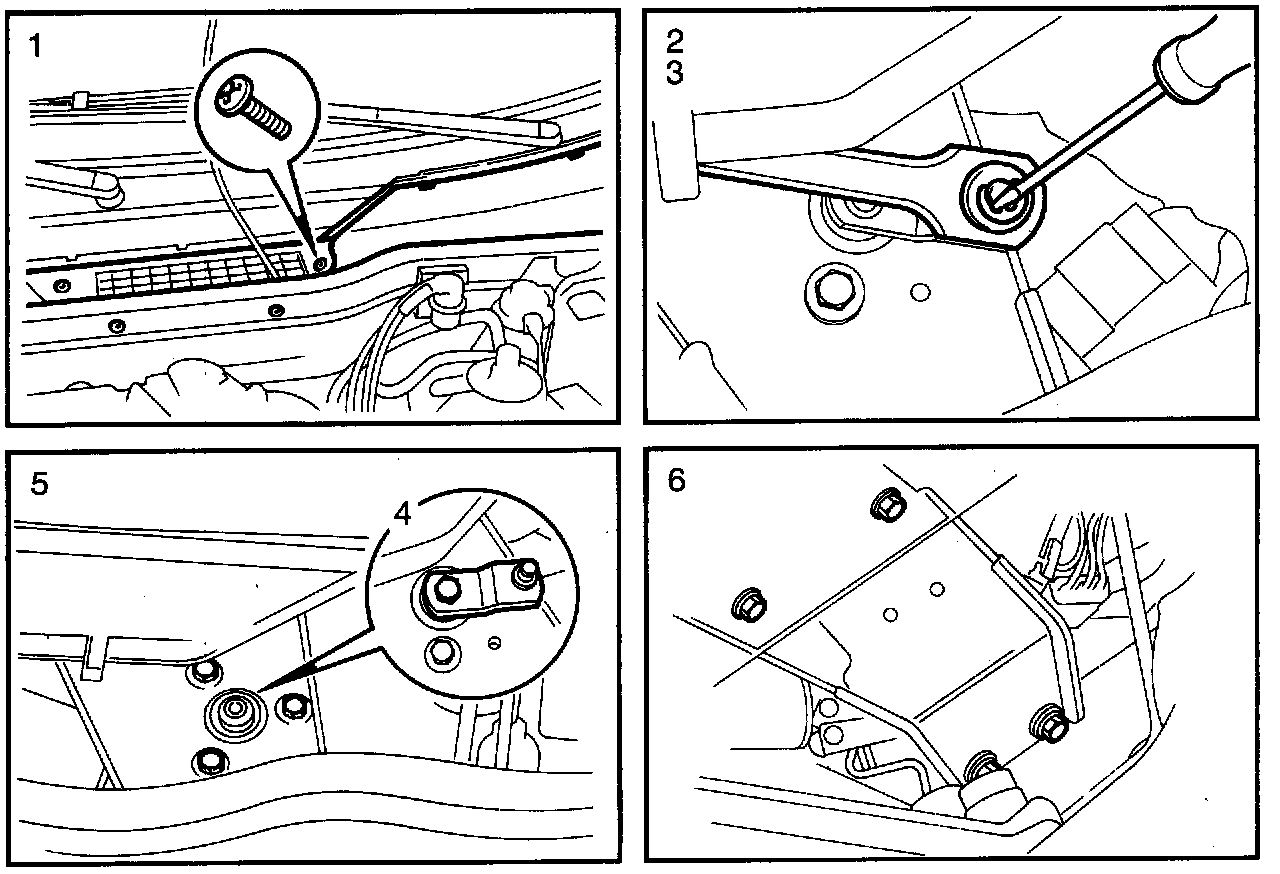 1

2
3

5

4

6