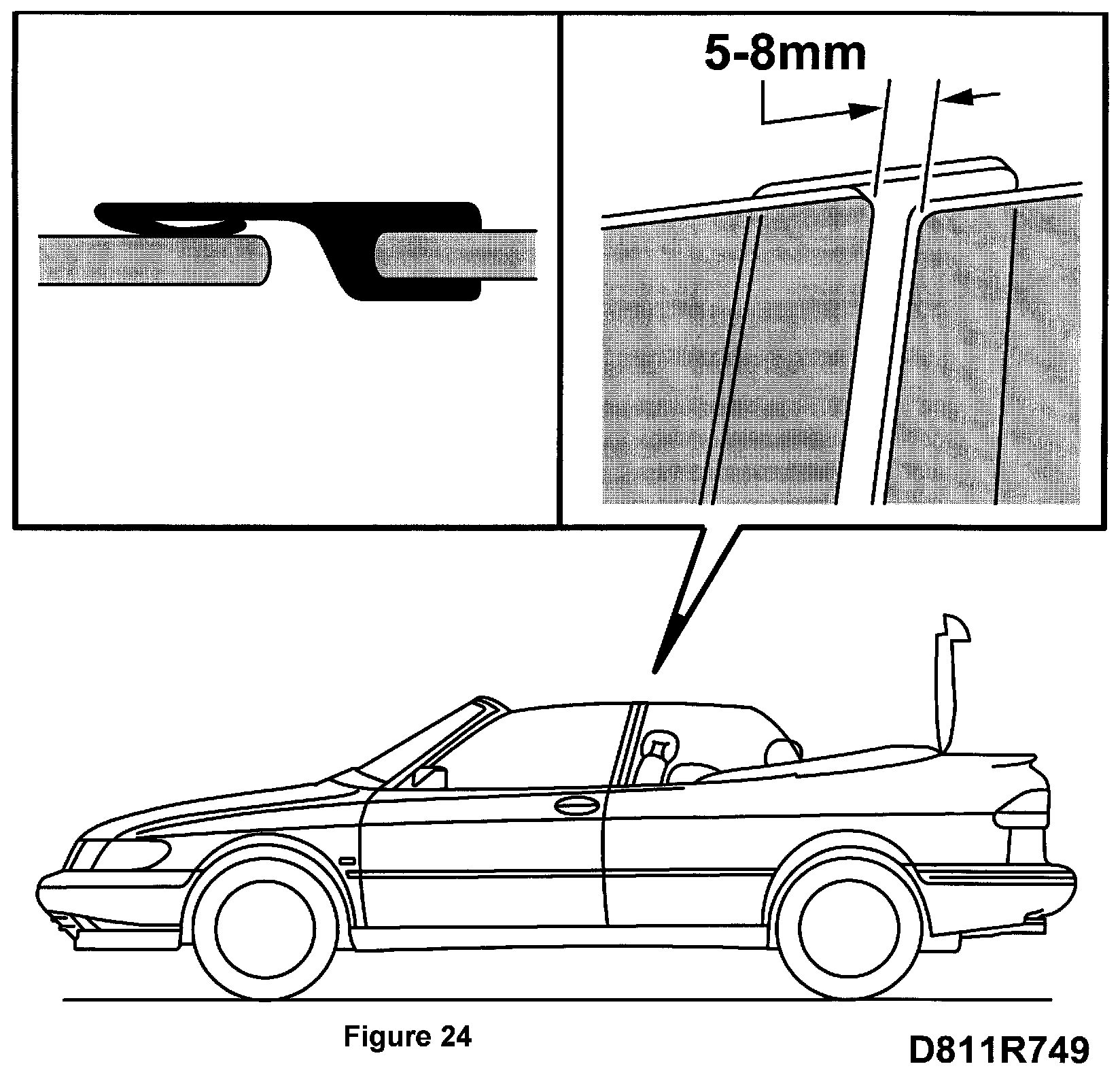 5-8mm

Figure 24

D811R749