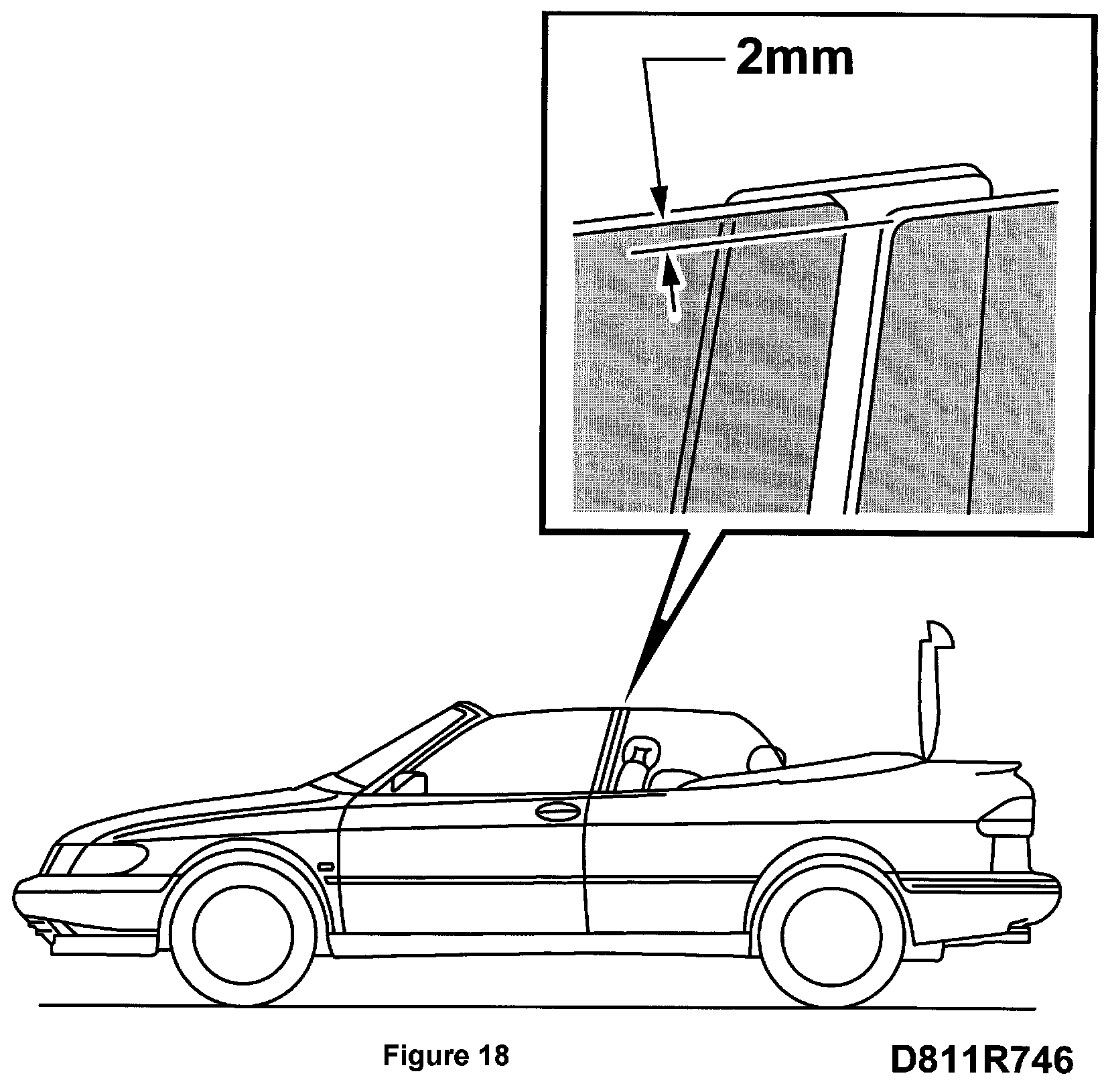 2mm

Figure 18

D811R746