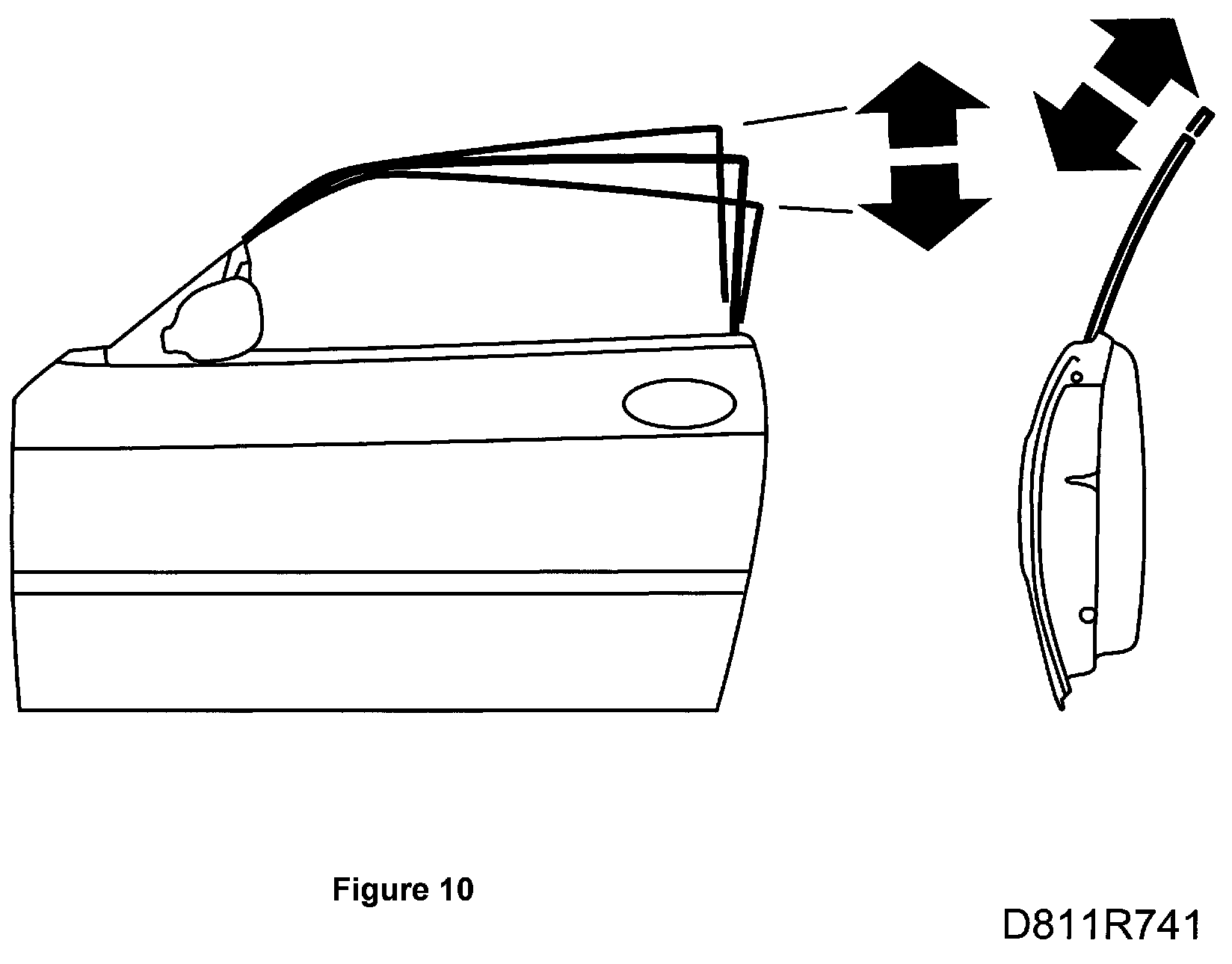 Figure 10

D811R741