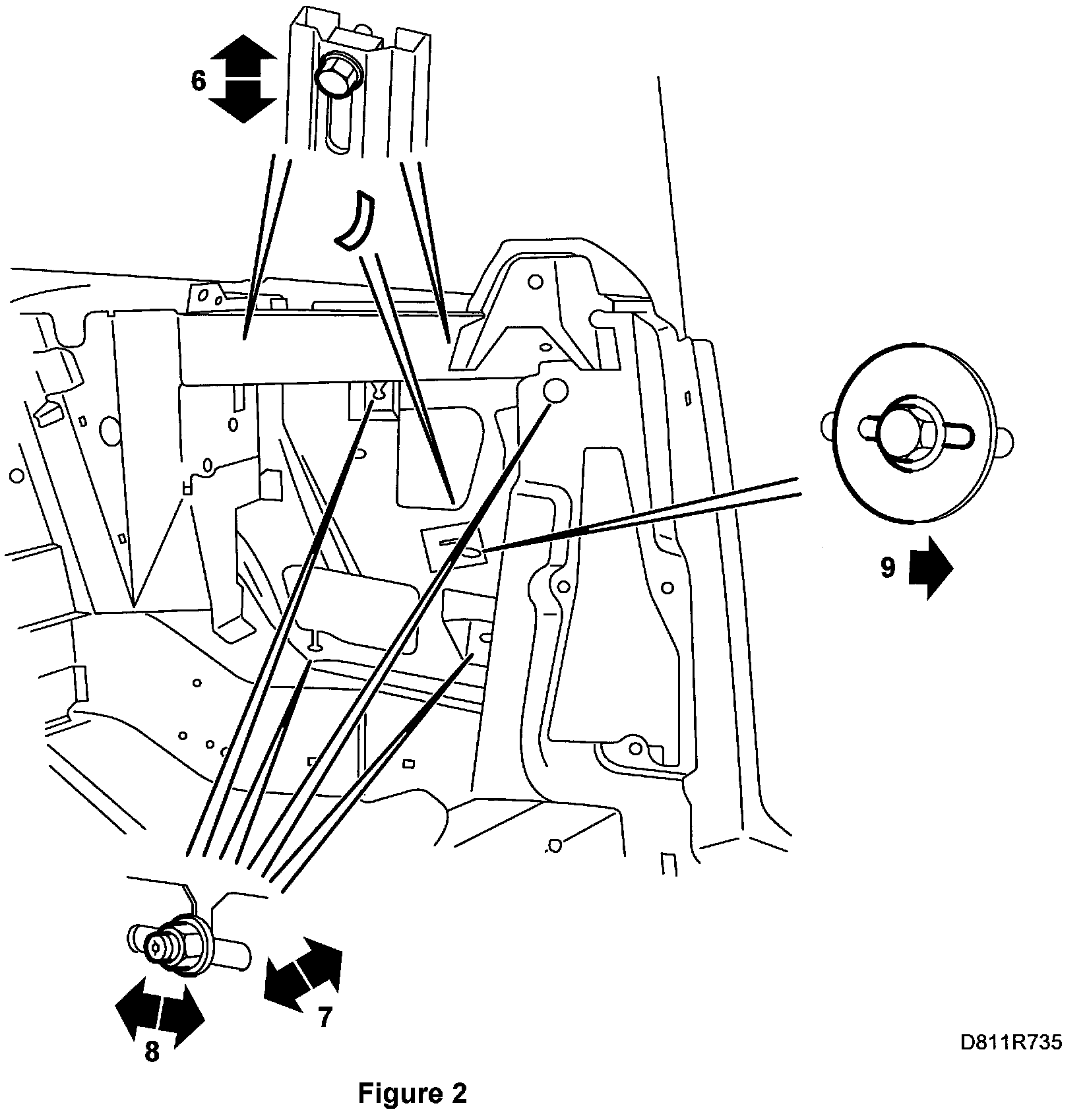 6

9

7

8

D811R735

Figure 2