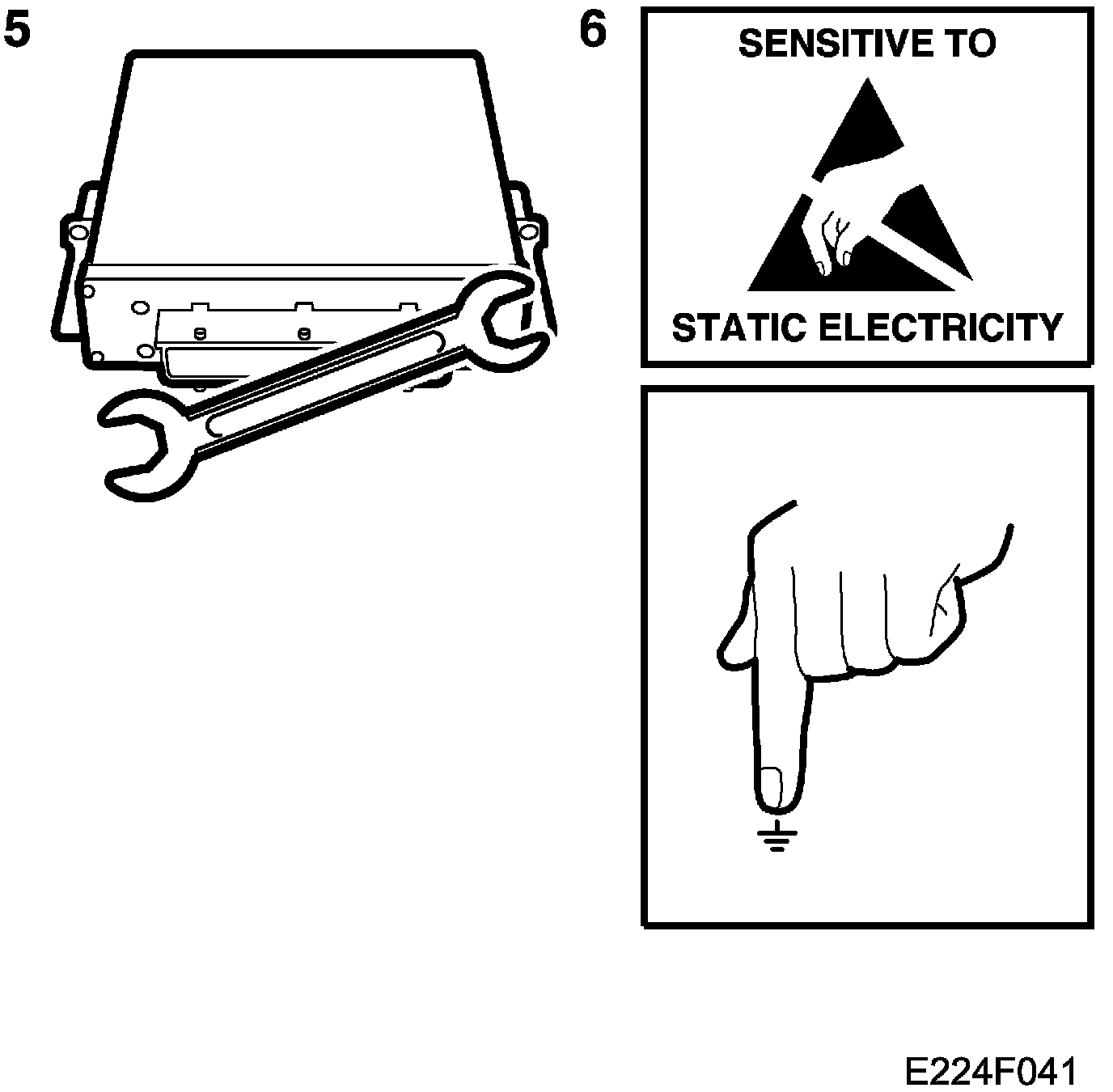 5

6

SENSITIVE TO

STATIC ELECTRICITY

E224F041