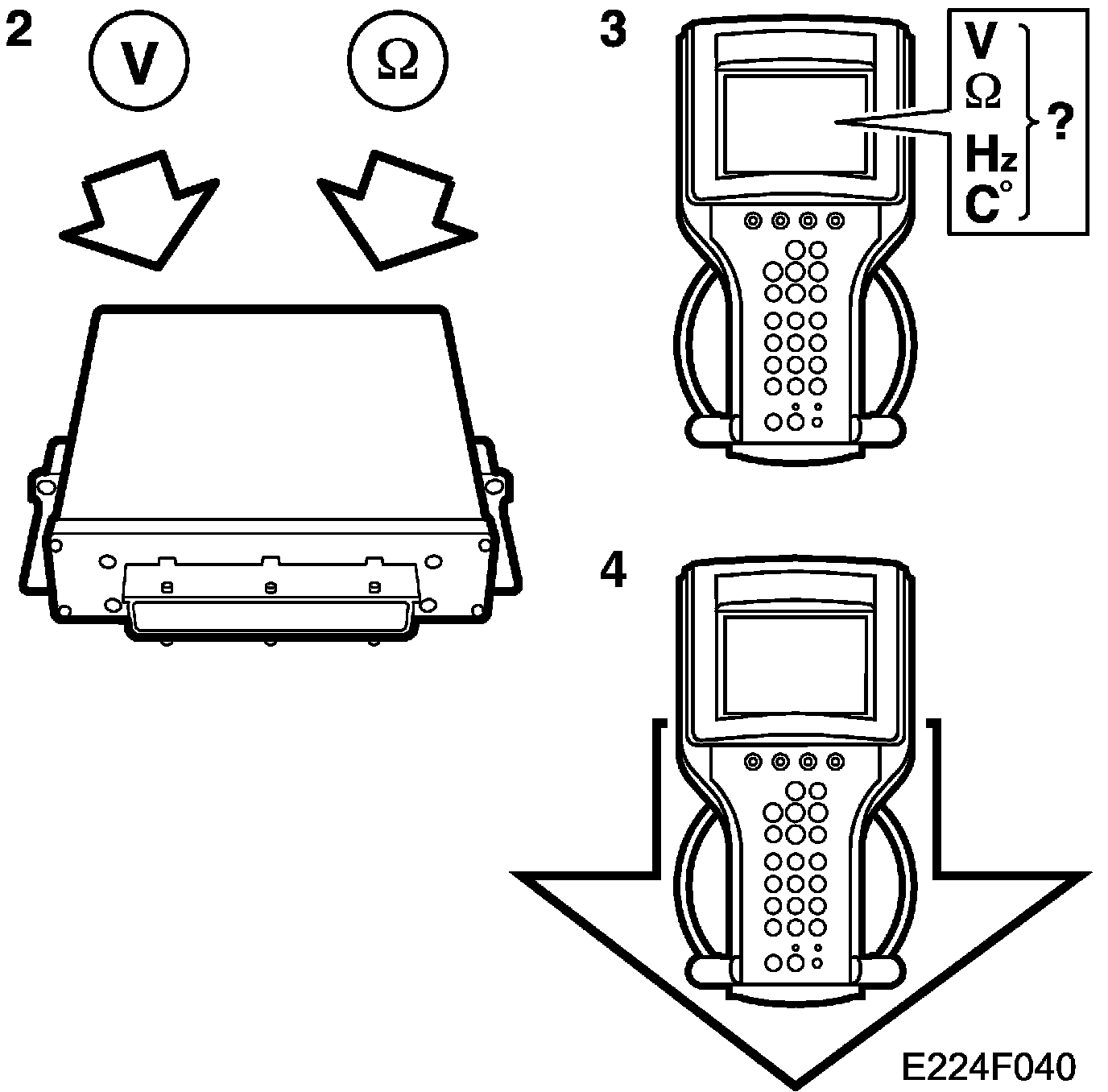 2

V

Ω

3

V
Ω
Hz
C°

?

4

E224F040