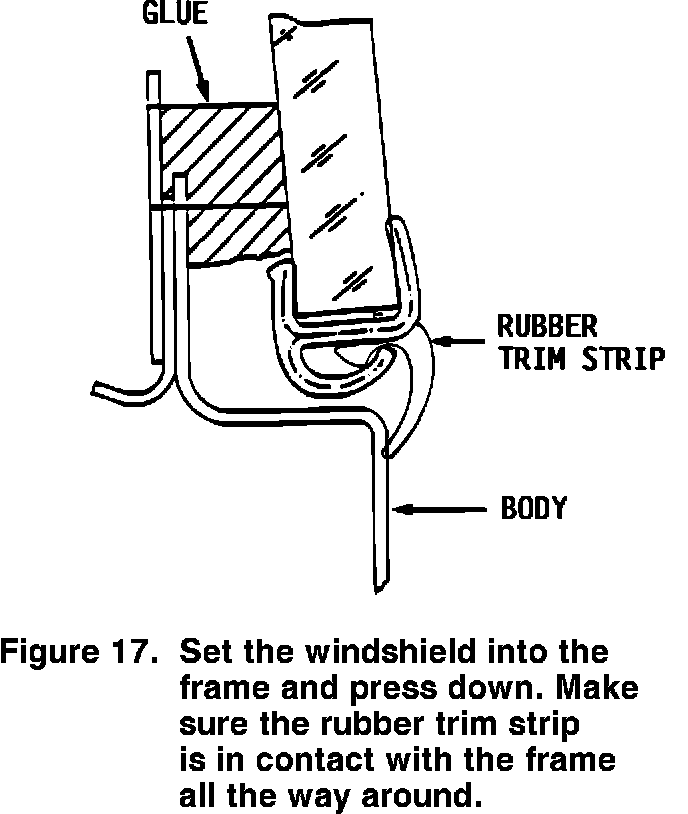 GLUE

RUBBER TRIM STRIP

BODY

Figure 17. Set the windshield into the frame and press down. Make sure the rubber trim strip is in contact with the frame all the way around.