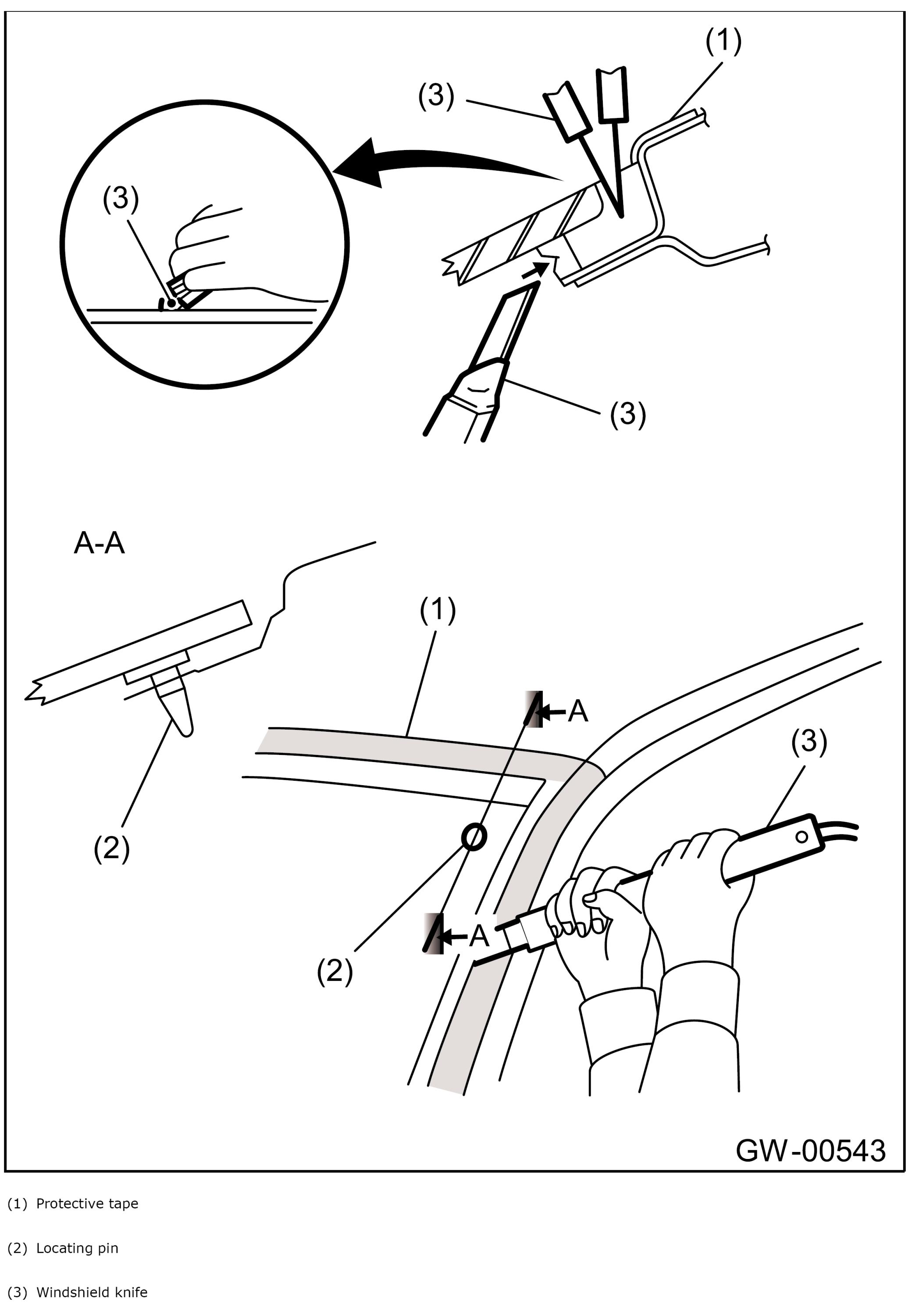 (1)

(3)

(3)

(3)

A-A

(1)

A

(3)

(2)

A

(2)

GW-00543

(1) Protective tape

(2) Locating pin

(3) Windshield knife