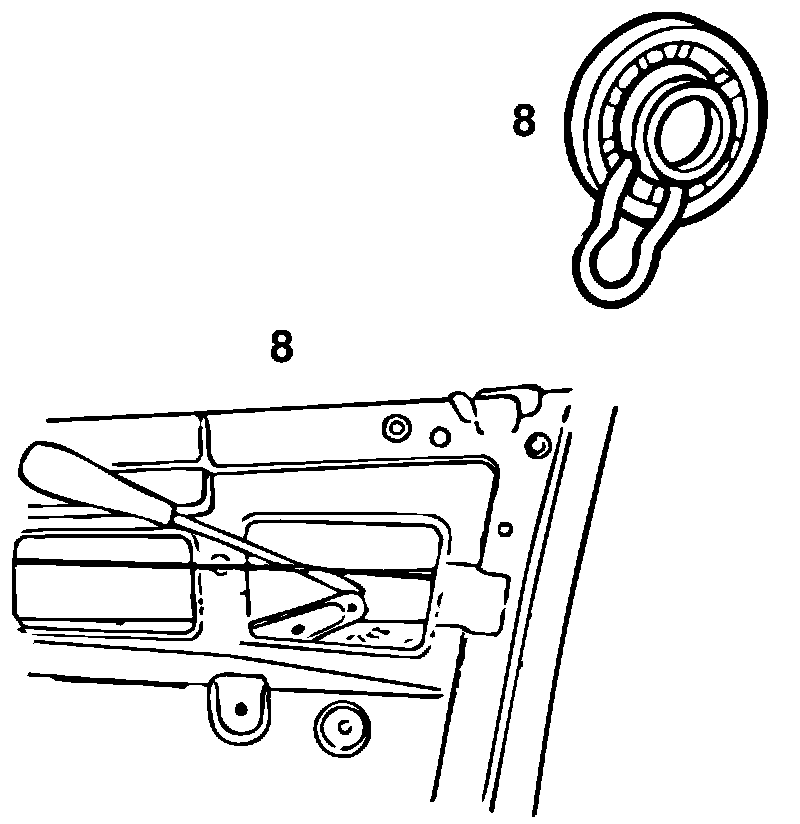 8

8