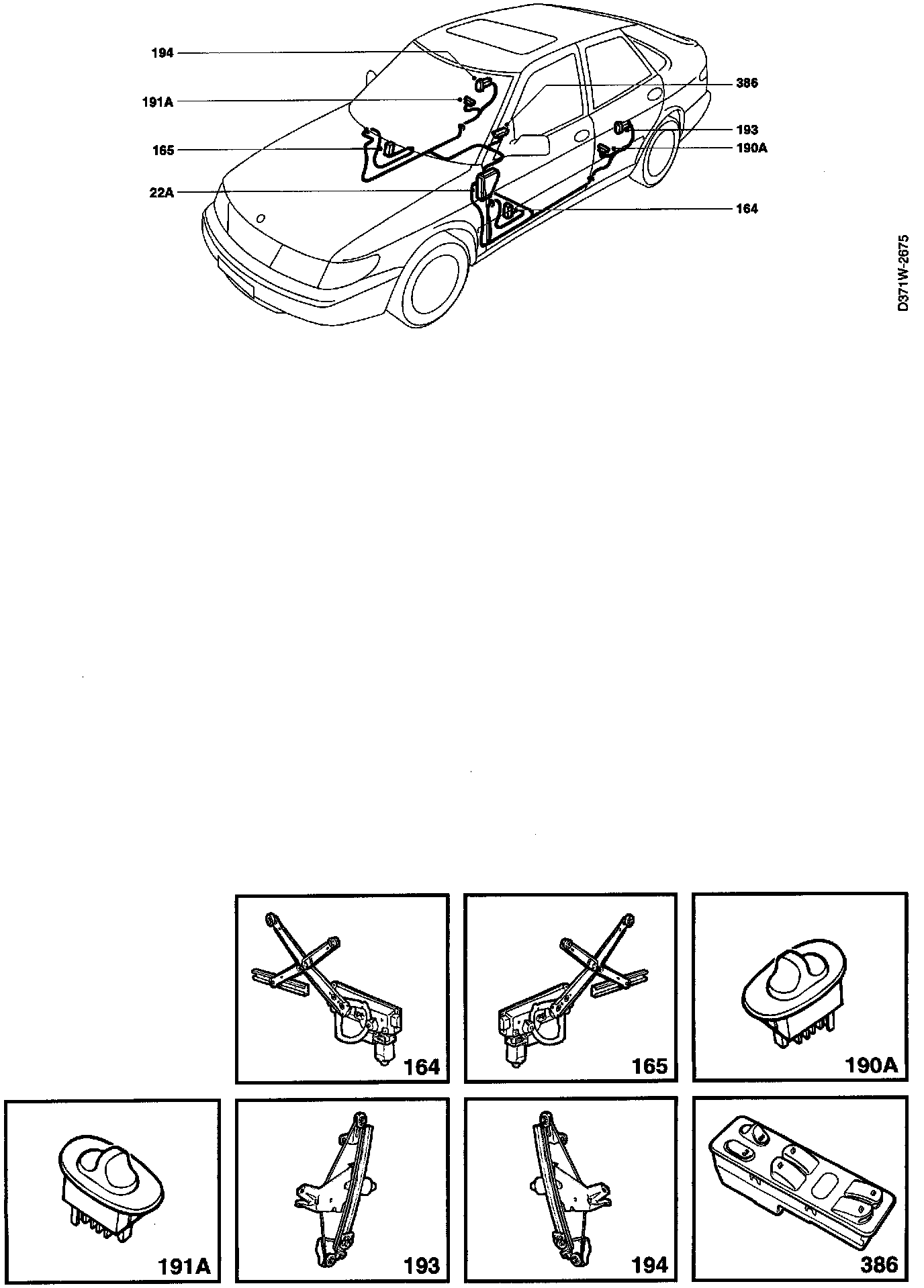 194
191A
165
22A
386
193
190A
164
D371W-2675

164
165
190A
191A
193
194
386