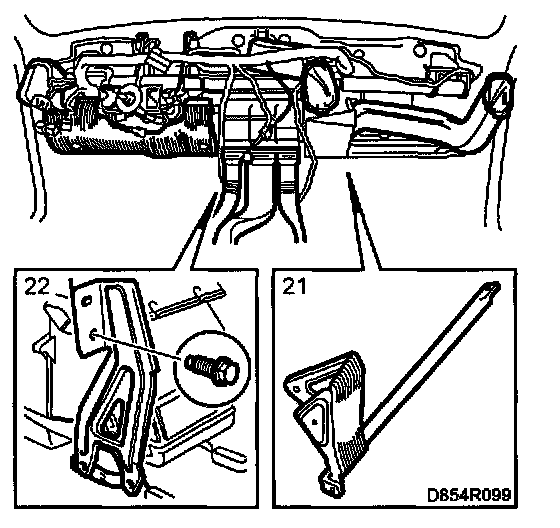 22

21

D854R099