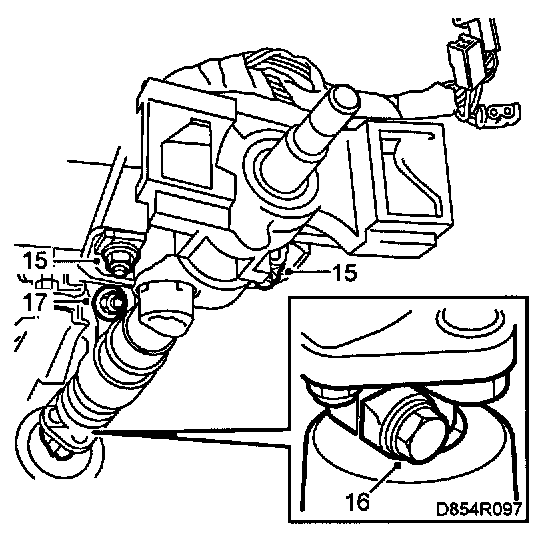 15
15
17
16
D854R097