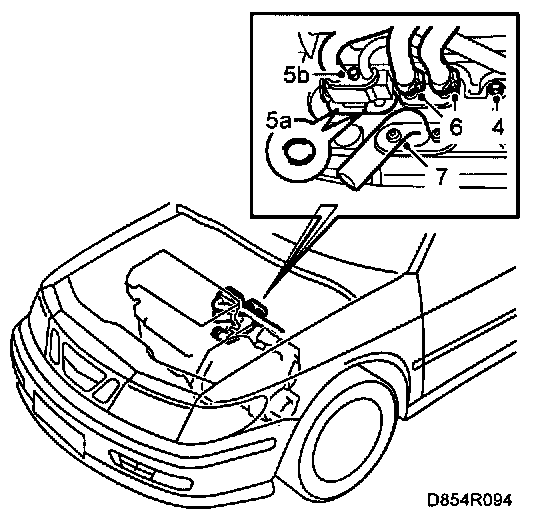 5b
5a
6
4
7
D854R094