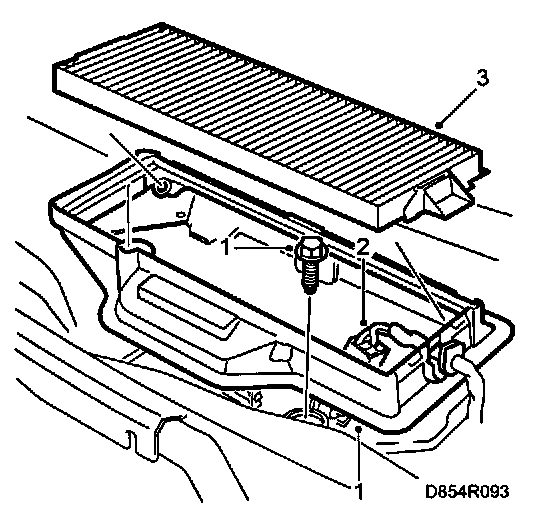 3
1
2
1
D854R093