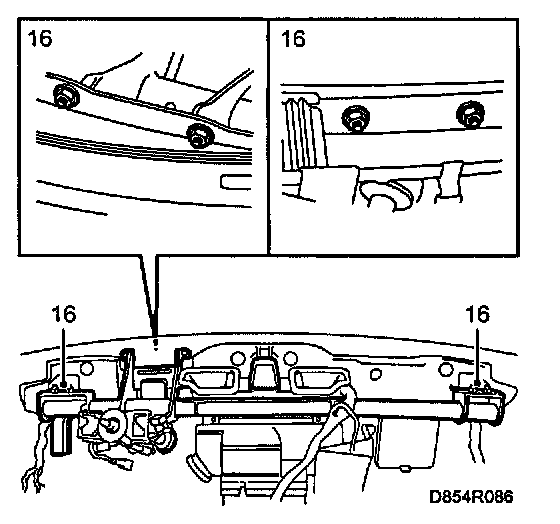 16

16

16

16

D854R086