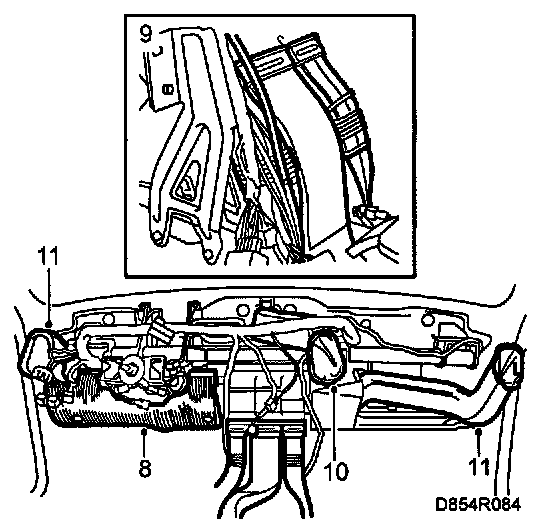 9
11
8
10
11
D854R084