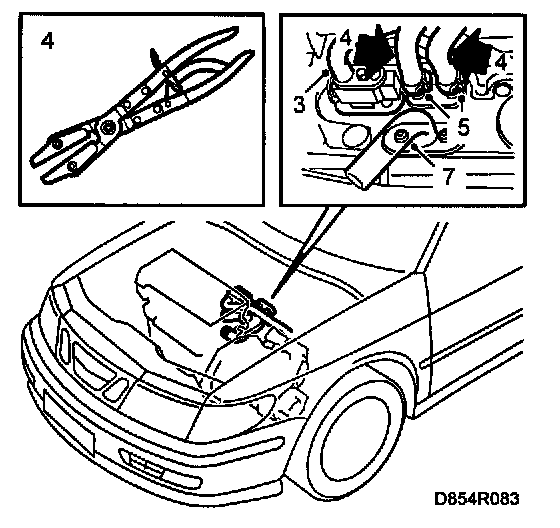 4

4
4
3
5
7

D854R083