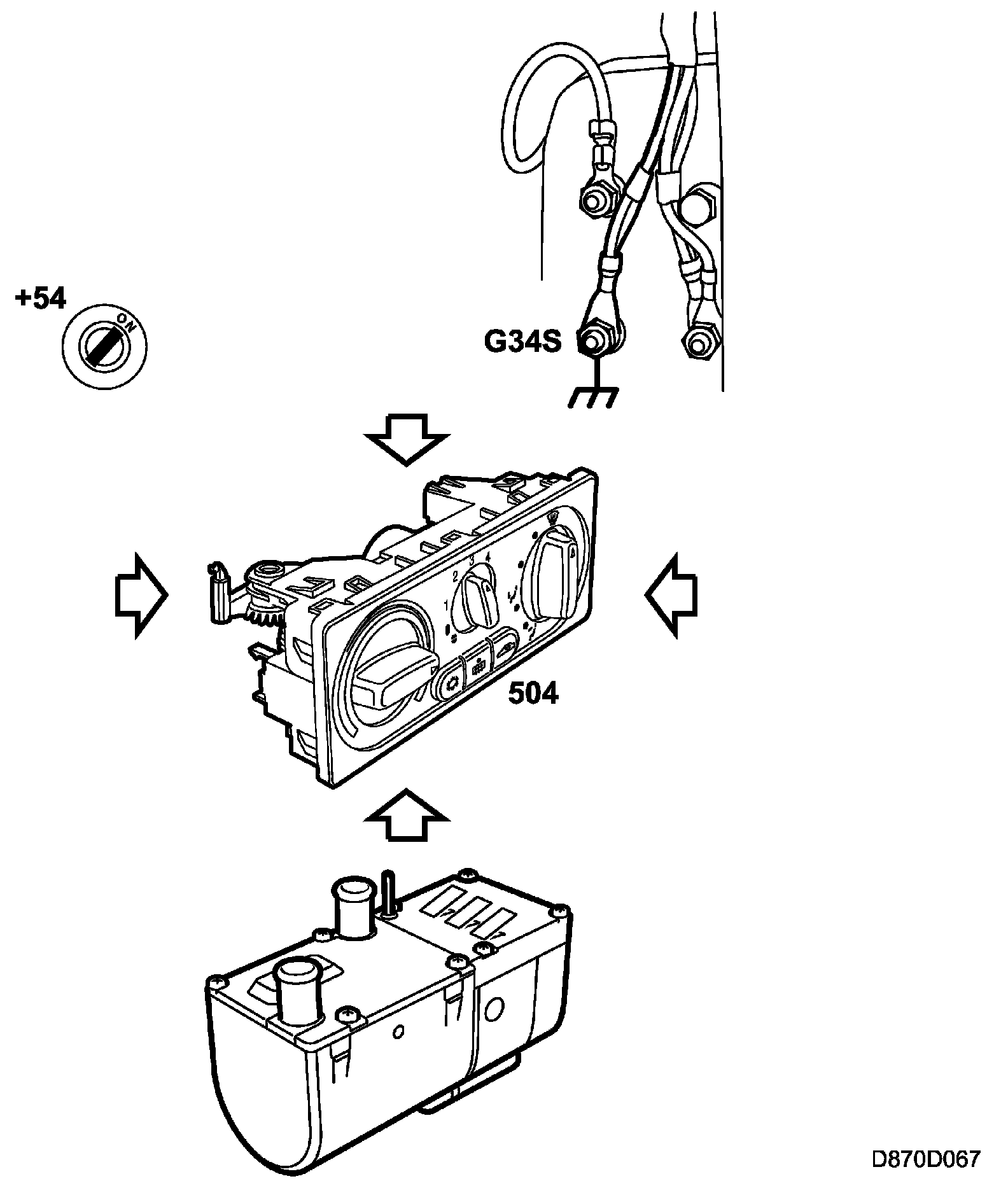 +54

ON

G34S

1
2
3
4

504

D870D067