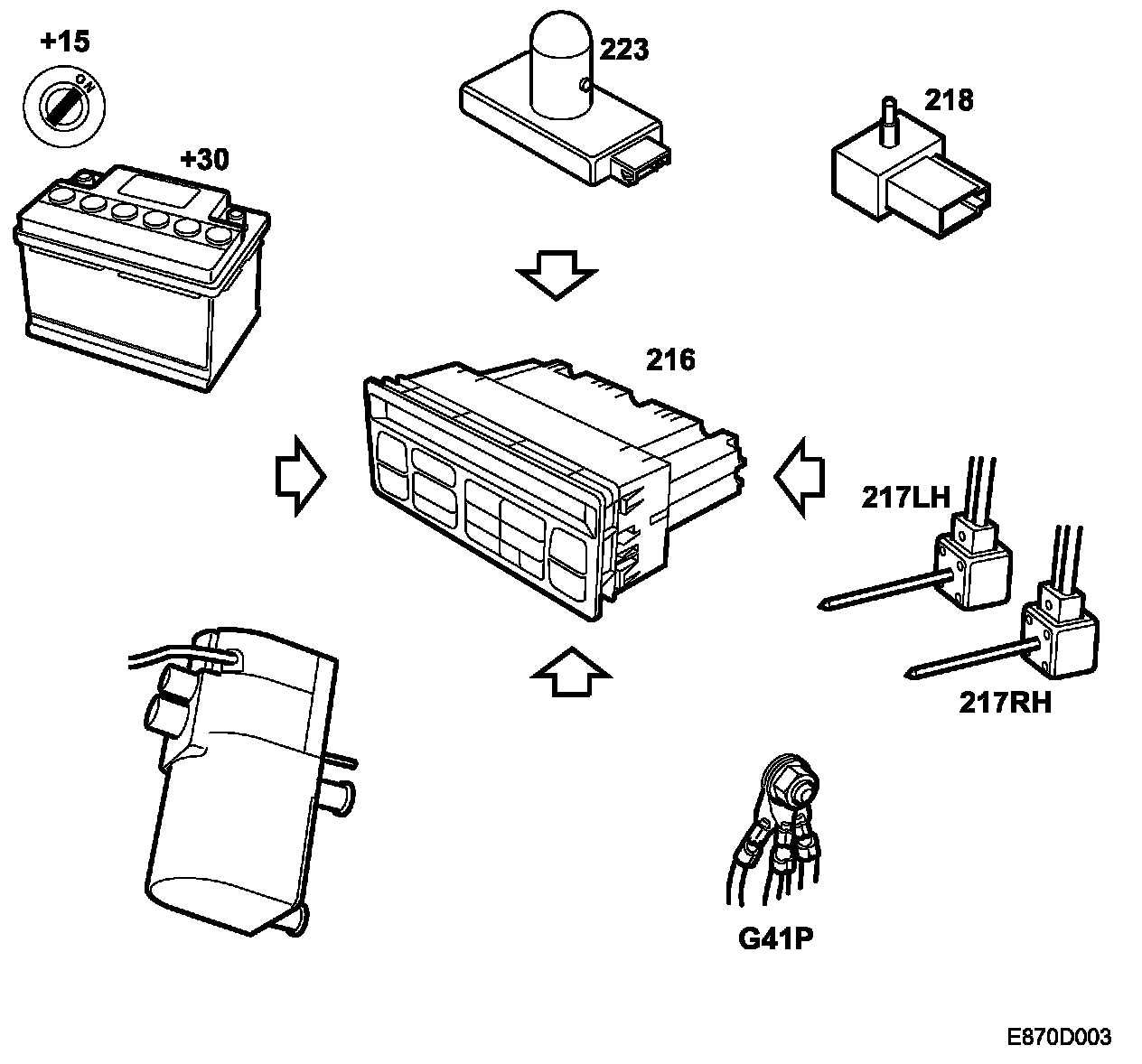 +15

ON

+30

223

218

216

217LH

217RH

G41P

E870D003