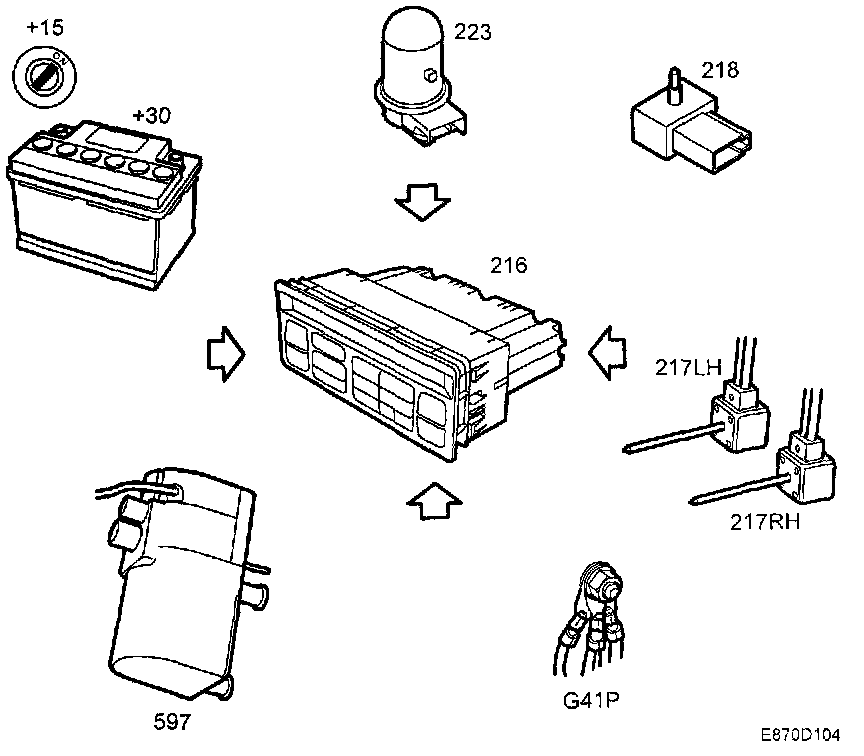 +15

ON

+30

223

218

216

217LH

217RH

597

G41P

E870D104