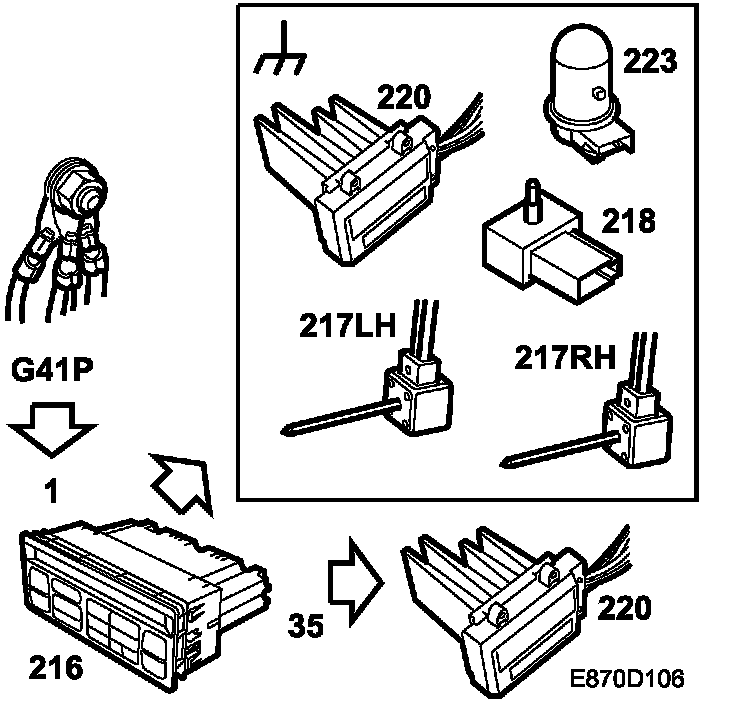 220
223
218
217LH
217RH
G41P
1
216
35
220
E870D106