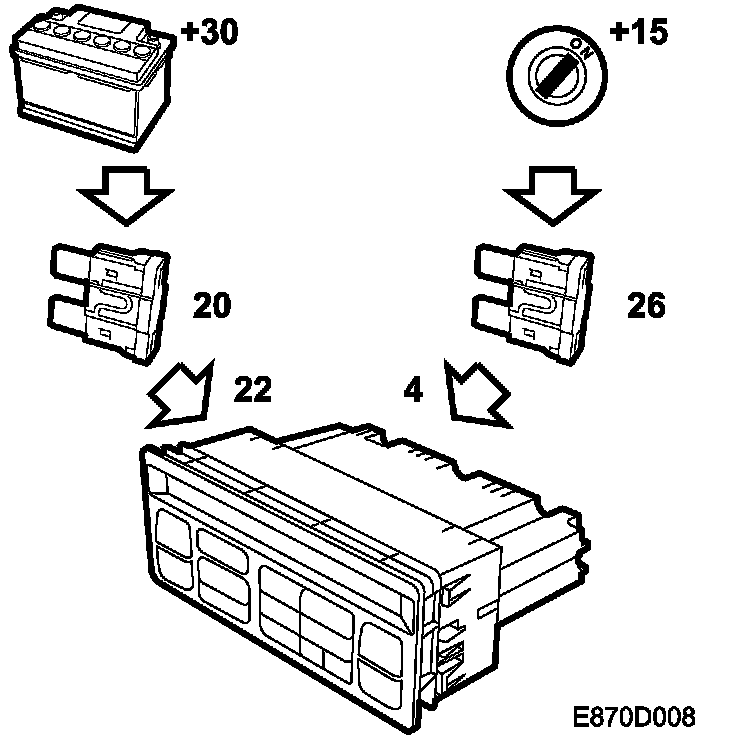 +30

+15

ON

20

26

22

4

E870D008