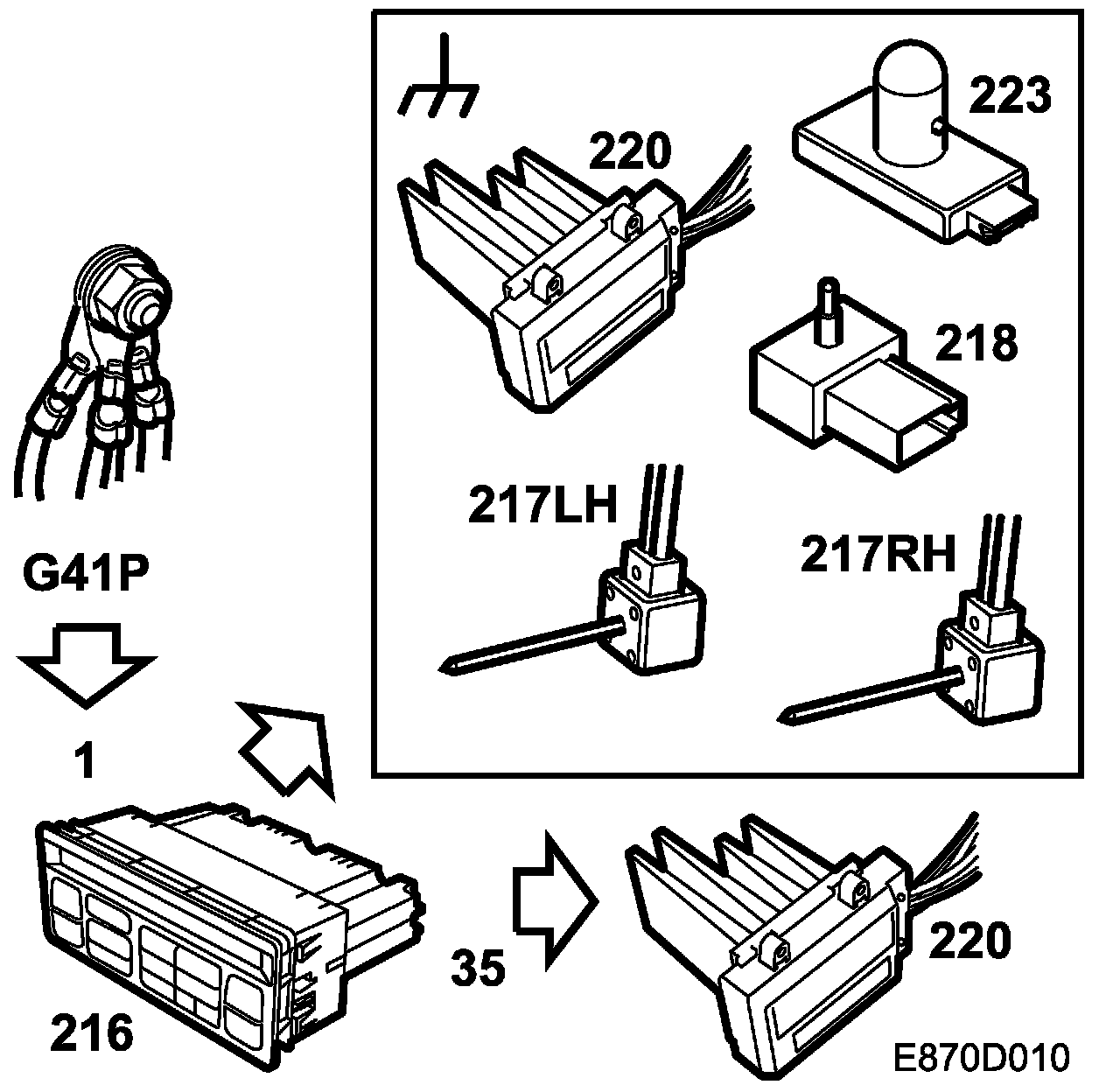 223
220
218
217LH
217RH
G41P
1
216
35
220
E870D010