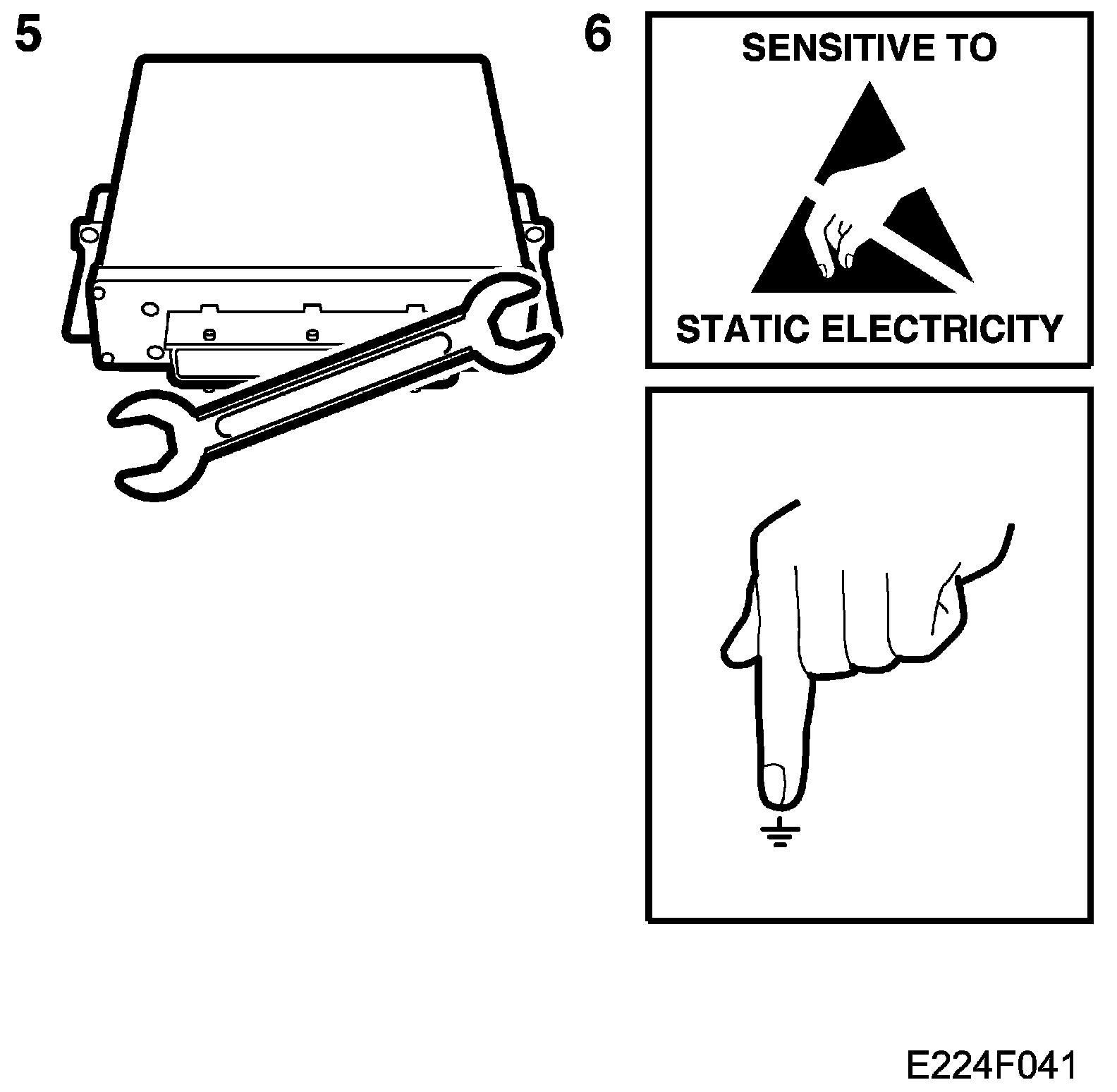 5

6

SENSITIVE TO

STATIC ELECTRICITY

E224F041