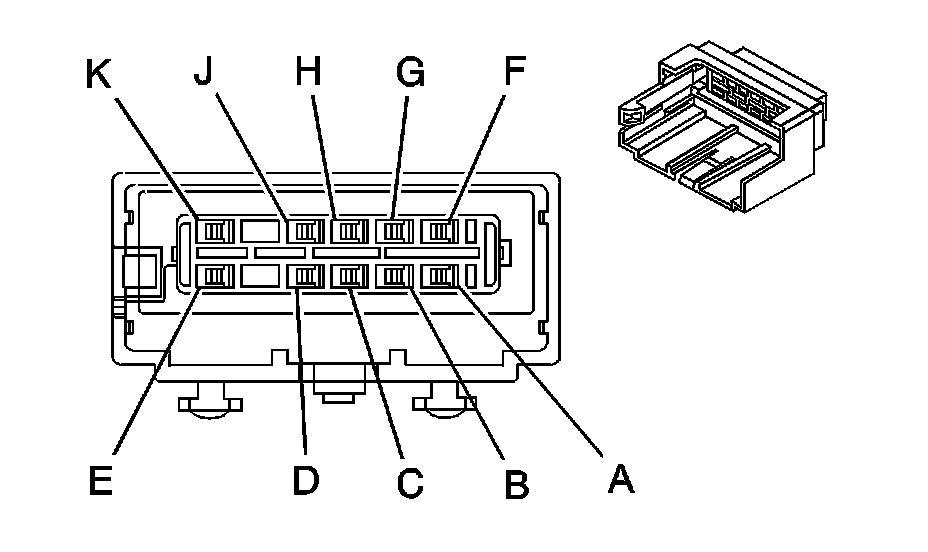 K J H G F

E D C B A