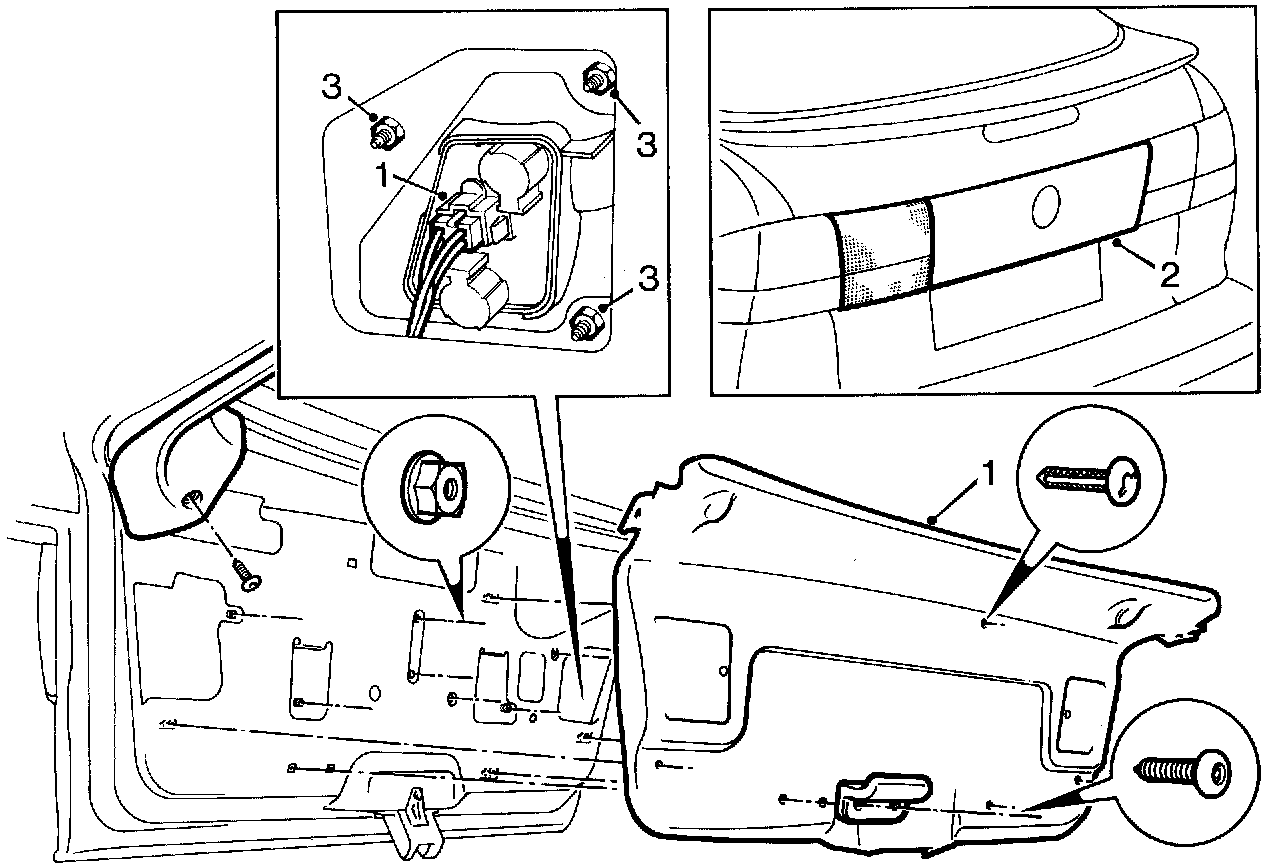 3
3
1
3
2
1